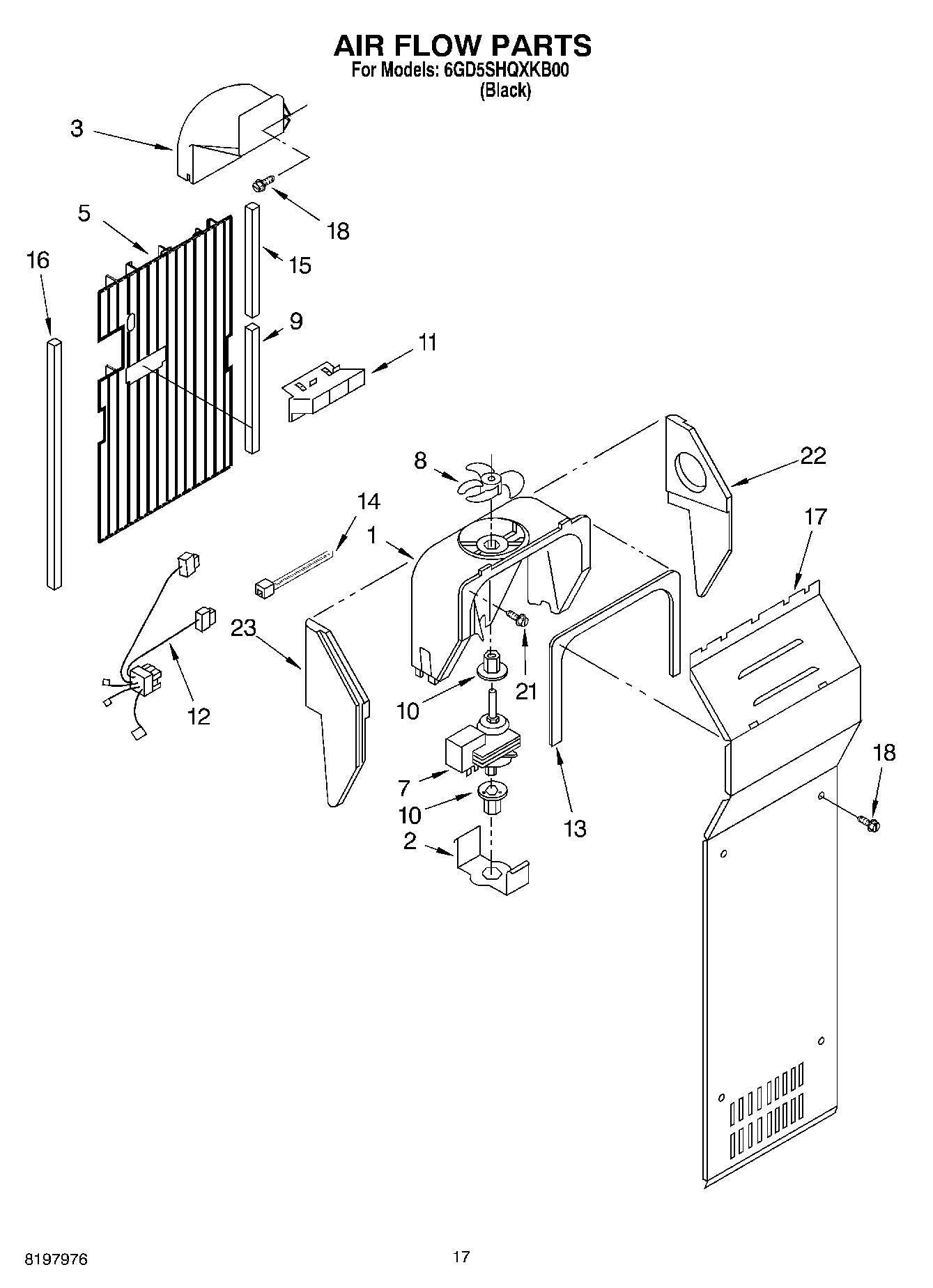 AIR FLOW PARTS
For Models: 6GD5SHQXKB00
(Black)

3
18
5
15
16
9
11
8
22
14
1
17
23
21
10
12
7
10
13
18
2

8197976
17