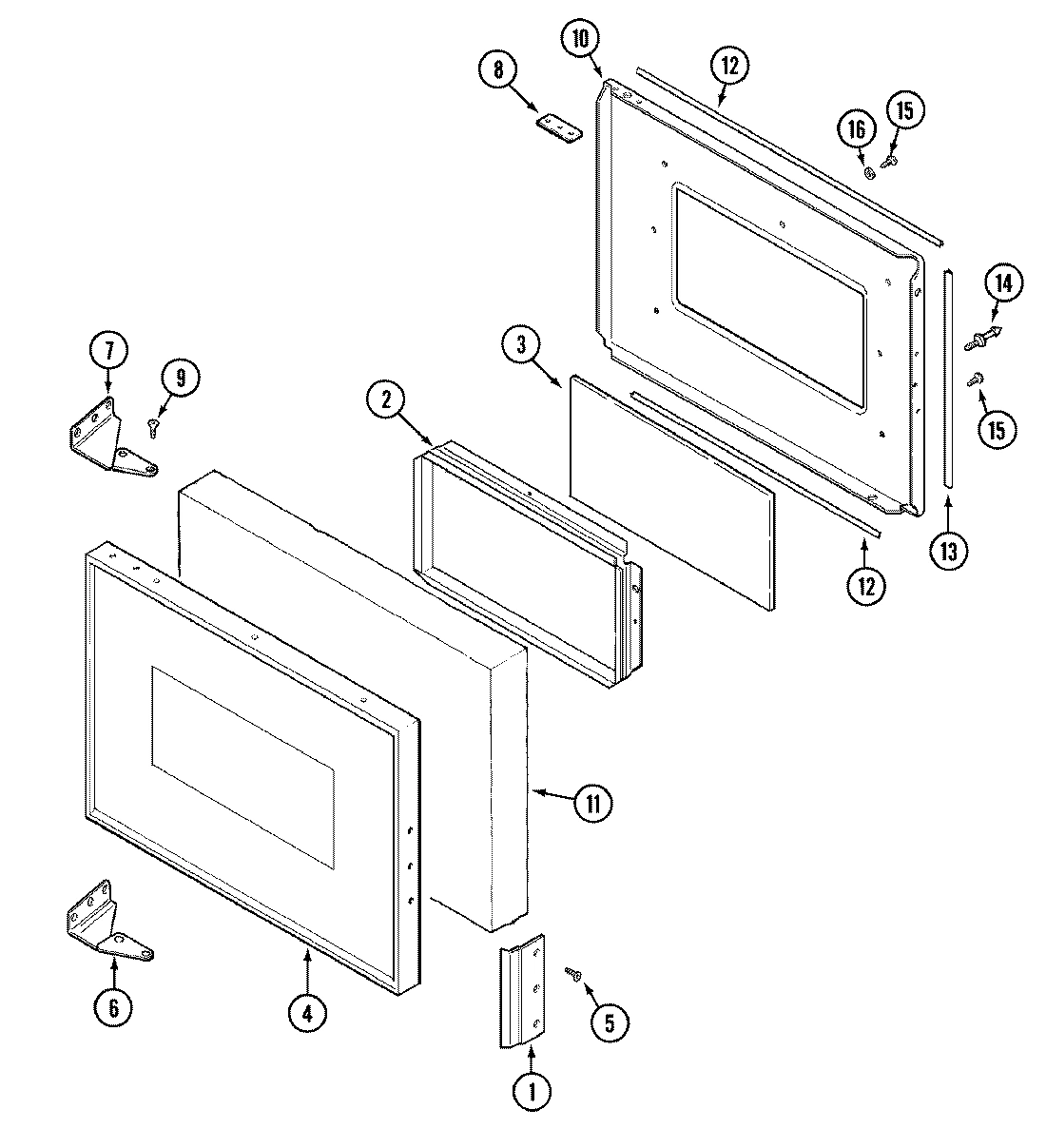 10
12
8
16
15
14
15
3
13
12
7
9
2
11
6
4
5
1