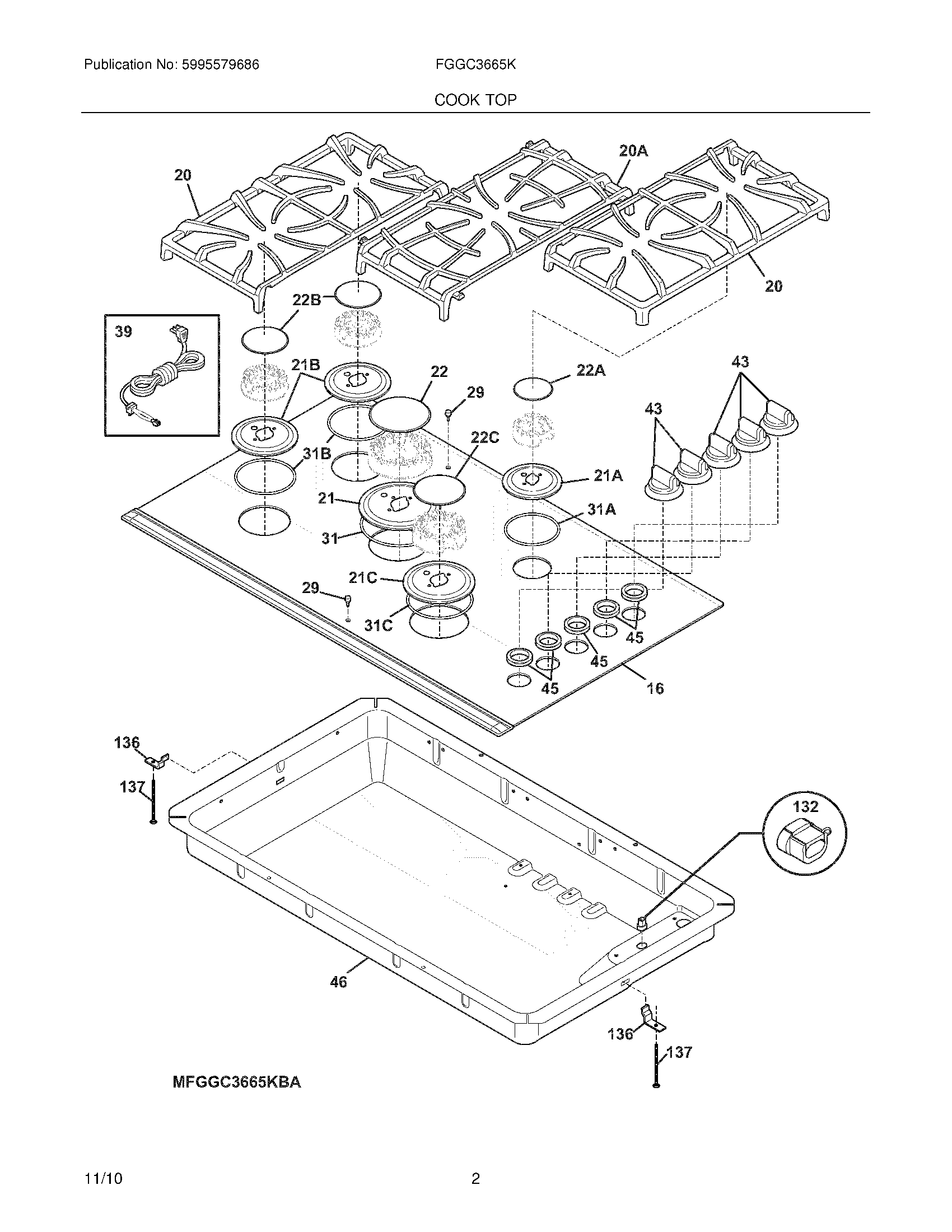 Publication No: 5995579686

FGGC3665K

COOK TOP

20

20A

20

22B

39

21B

22

29

22A

43

43

22C

31B

21A

21

31A

31

21C

29

31C

45

45

45

16

136

137

132

46

136

137

MFGGC3665KBA

11/10

2