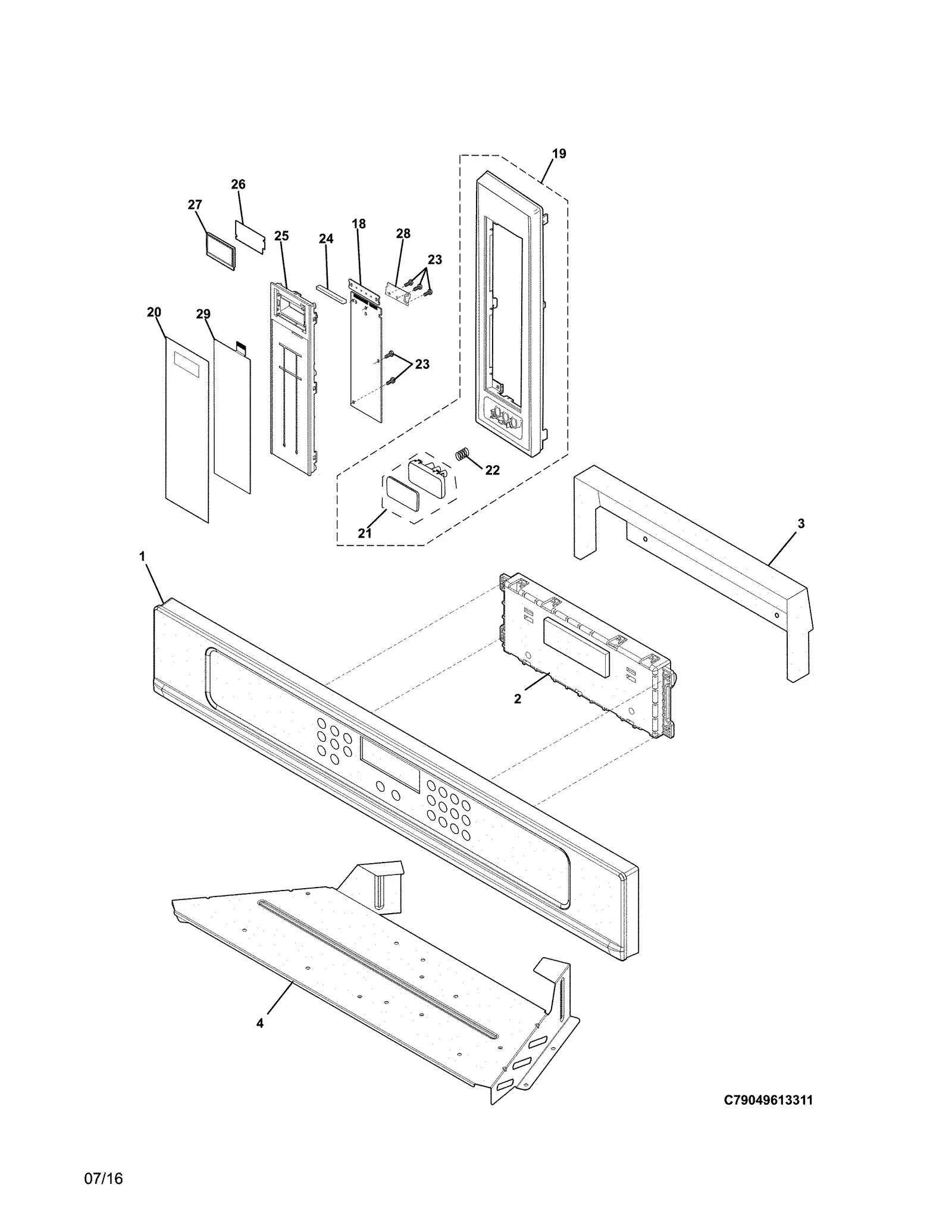 19
26
27
25
24
18
28
23
20
29
23
22
21
3
1
2
4
C79049613311
07/16