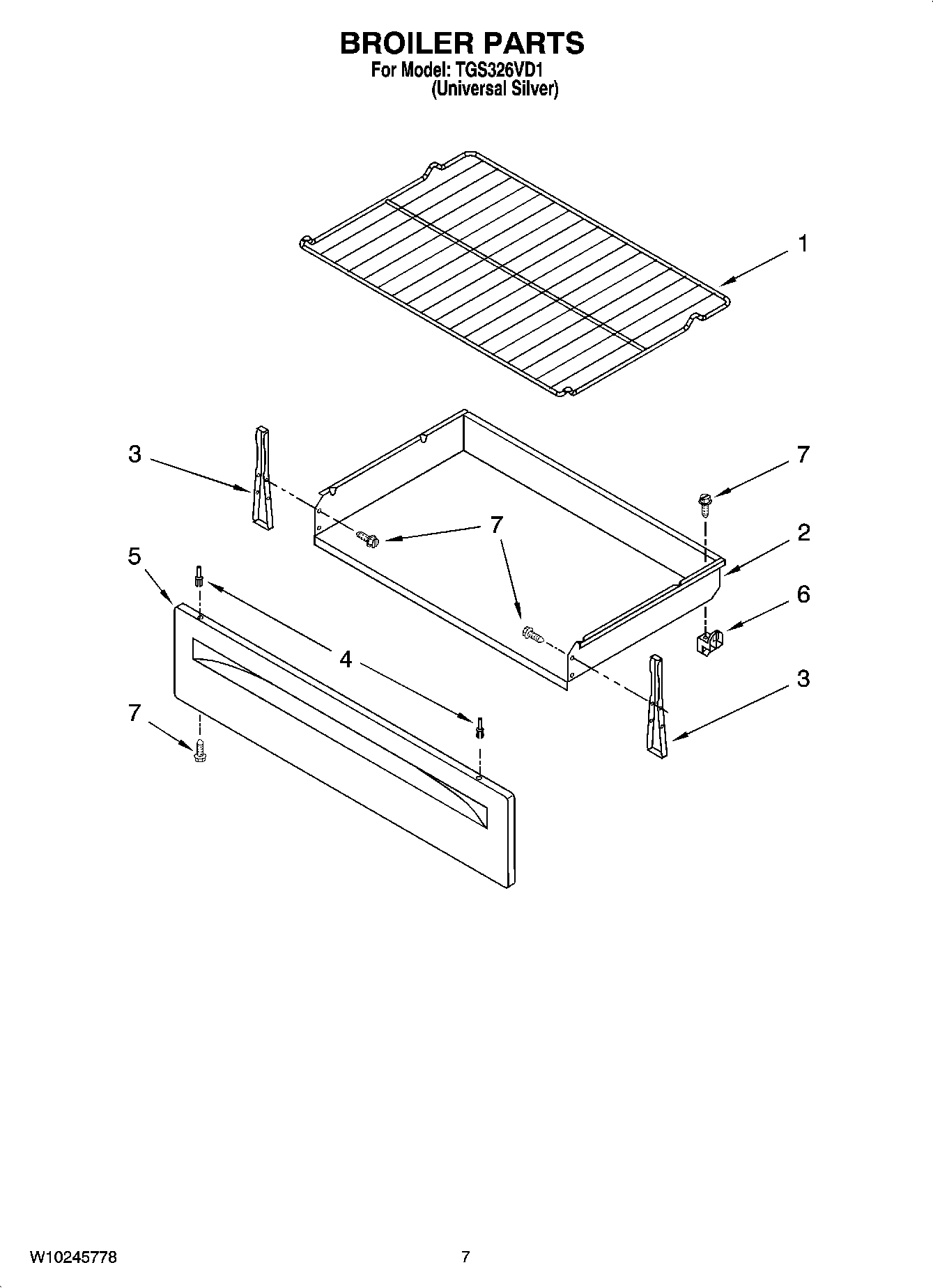 BROILER PARTS
For Model: TGS326VD1
(Universal Silver)

1

3

7

7

2

5

6

4

3

7

W10245778

7