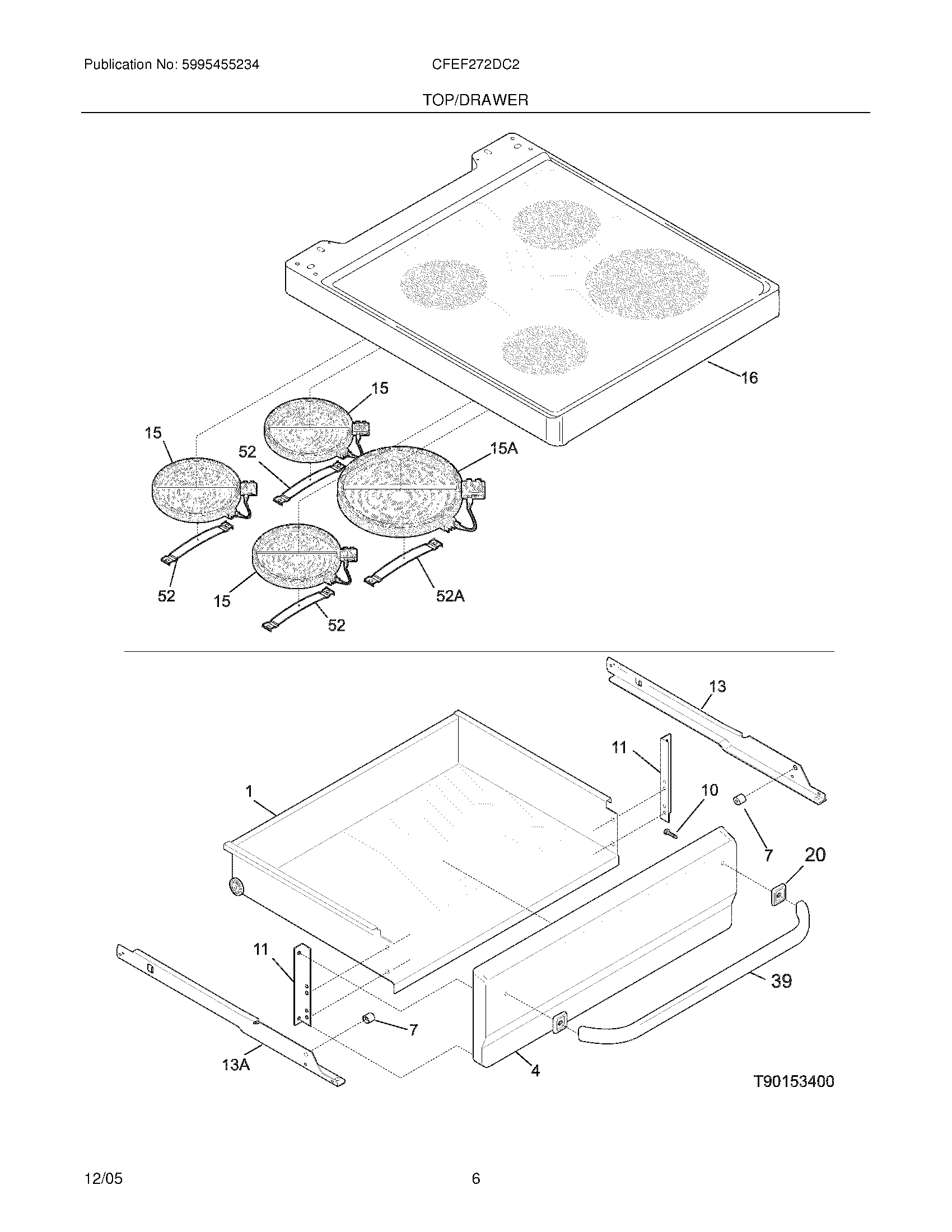 Publication No: 5995455234

CFEF272DC2

TOP/DRAWER

16

15

15

52

15A

52

15

52A

52

13

11

10

1

7

20

11

39

7

13A

4

T90153400

12/05

6