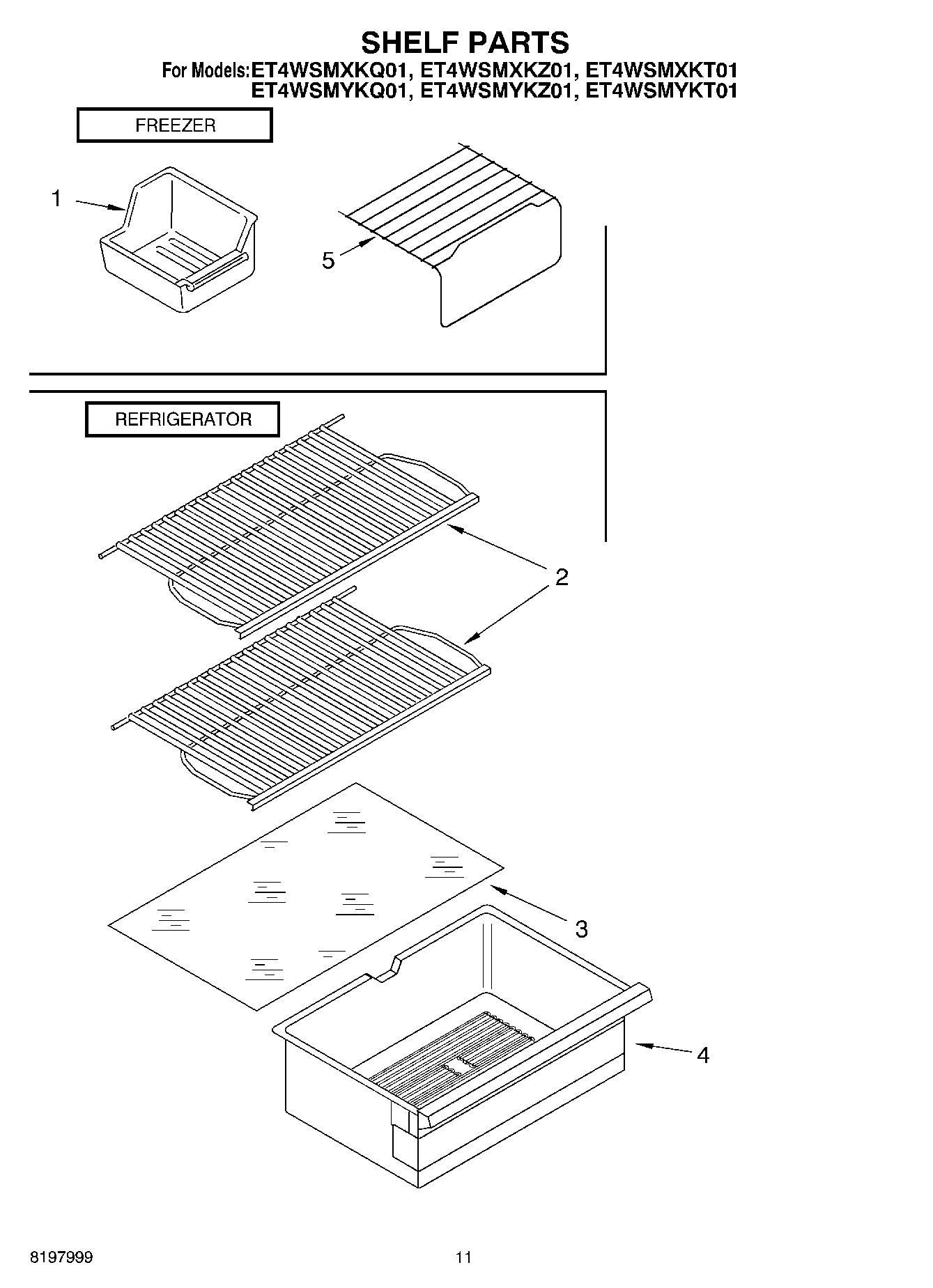 SHELF PARTS
For Models:ET4WSMXKQ01, ET4WSMXKZ01, ET4WSMXKT01
ET4WSMYKQ01, ET4WSMYKZ01, ET4WSMYKT01

FREEZER

1

5

REFRIGERATOR

2

3

4

8197999

11