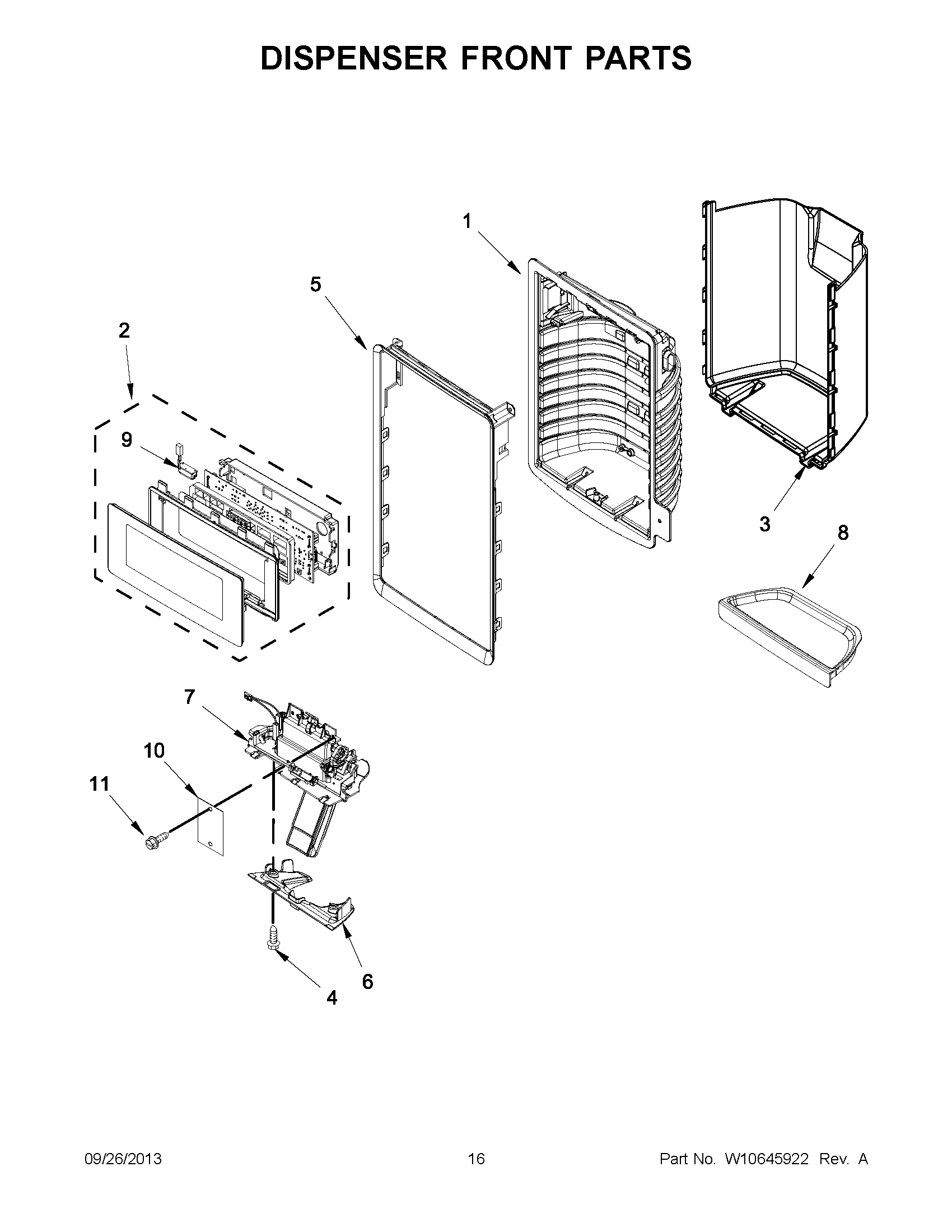 DISPENSER FRONT PARTS

1

5

2

9

3

8

7

10

11

6

4

09/26/2013

16

Part No. W10645922 Rev. A