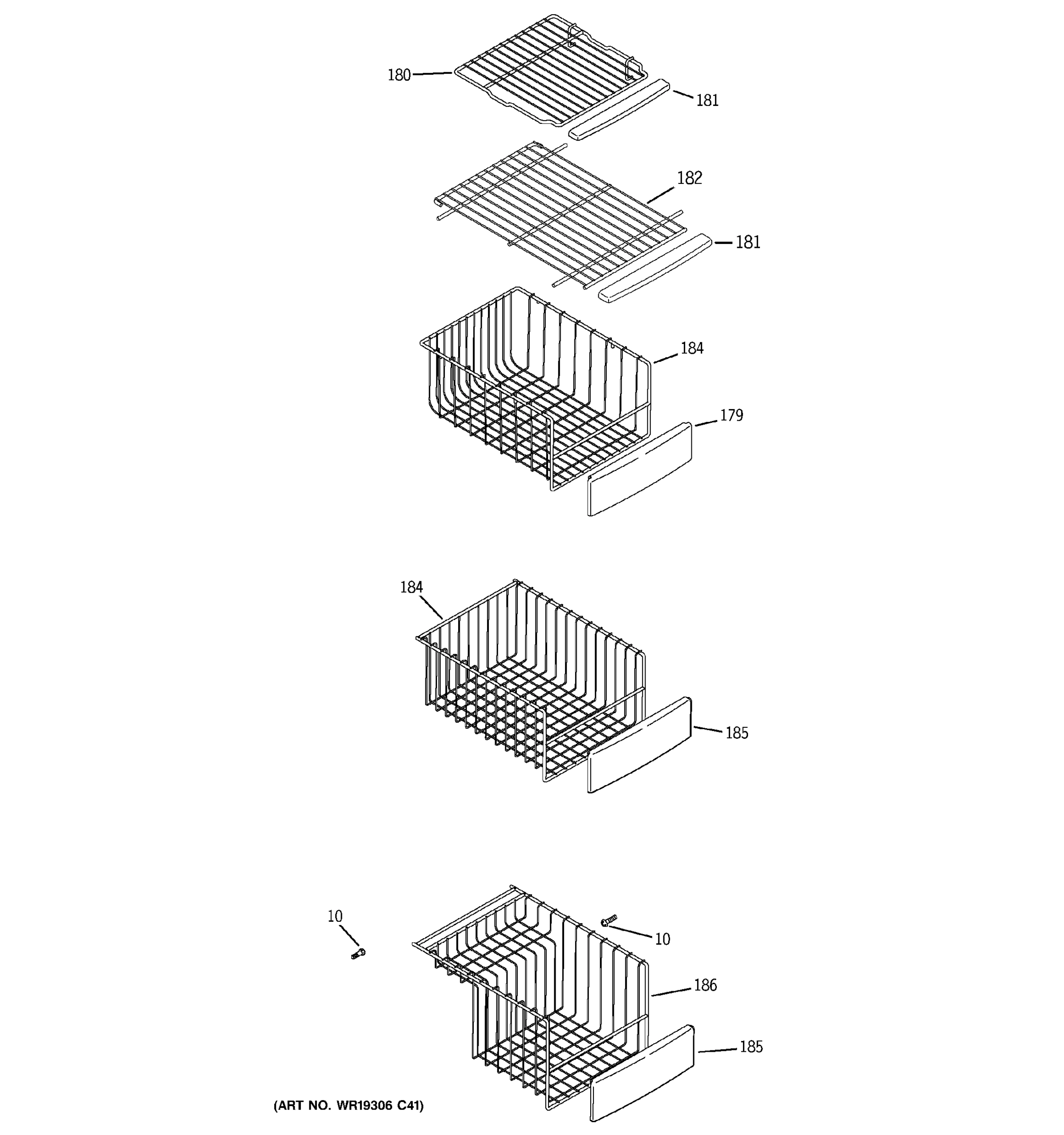 180
181
182
181
184
179
184
185
10
10
186
185
(ART NO. WR19306 C41)