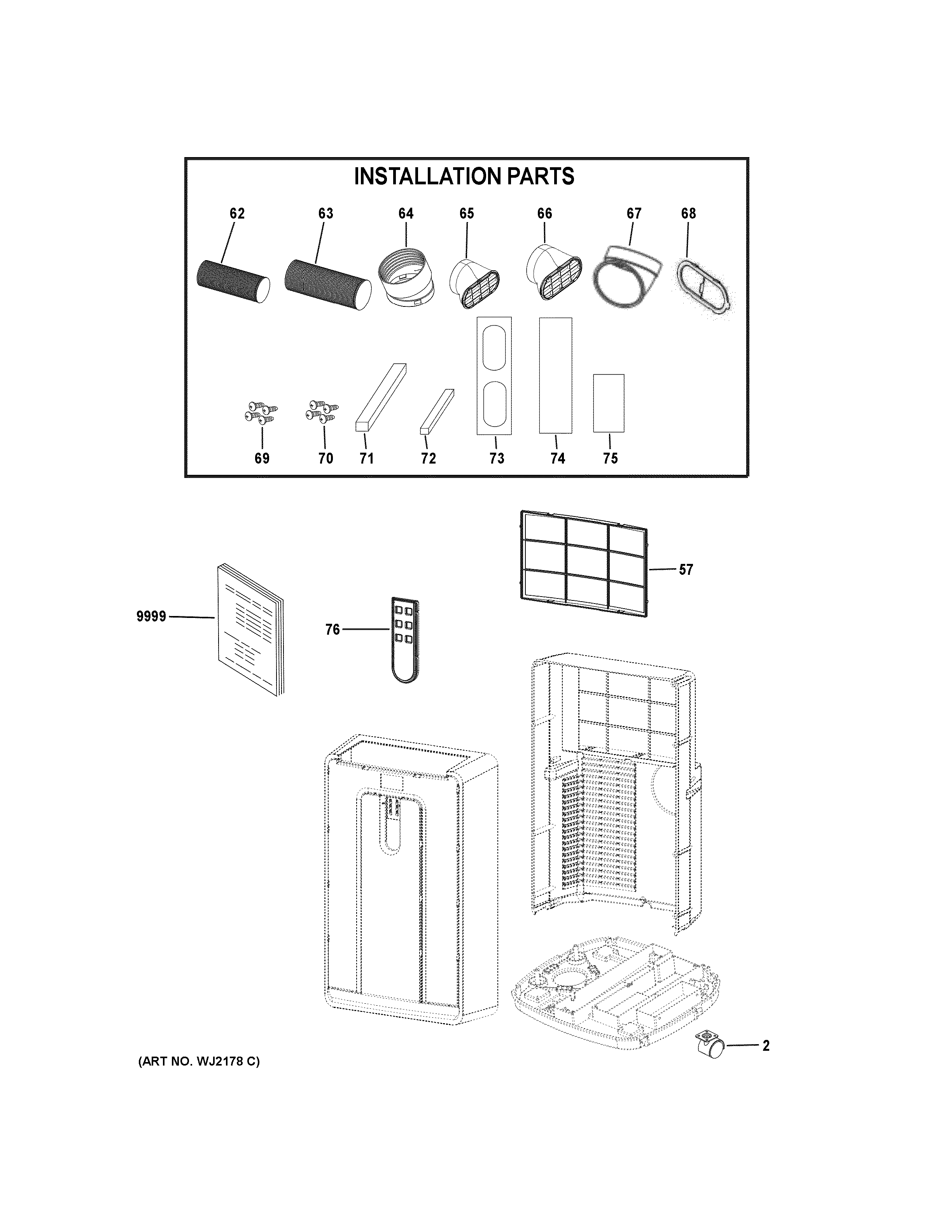 INSTALLATION PARTS

62 63 64 65 66 67 68

69 70 71 72 73 74 75

57

9999

76

2

(ART NO. WJ2178 C)