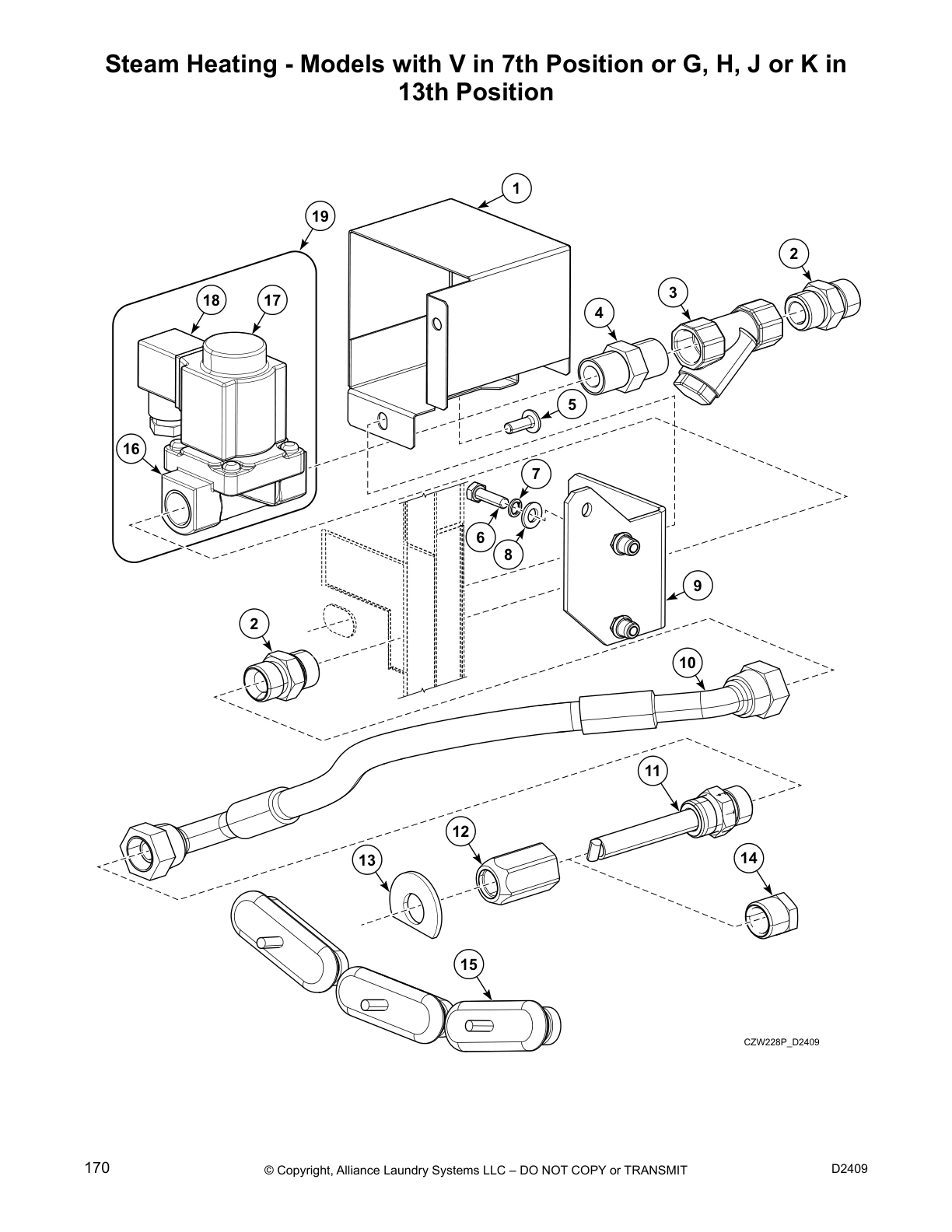 Steam Heating - Models with V in 7th Position or G, H, J or K in 13th Position

1
19
2
18
17
3
4
5
16
7
6
8
9
2
10
11
12
13
14
15

CZW228P_D2409

170 © Copyright, Alliance Laundry Systems LLC – DO NOT COPY or TRANSMIT D2409