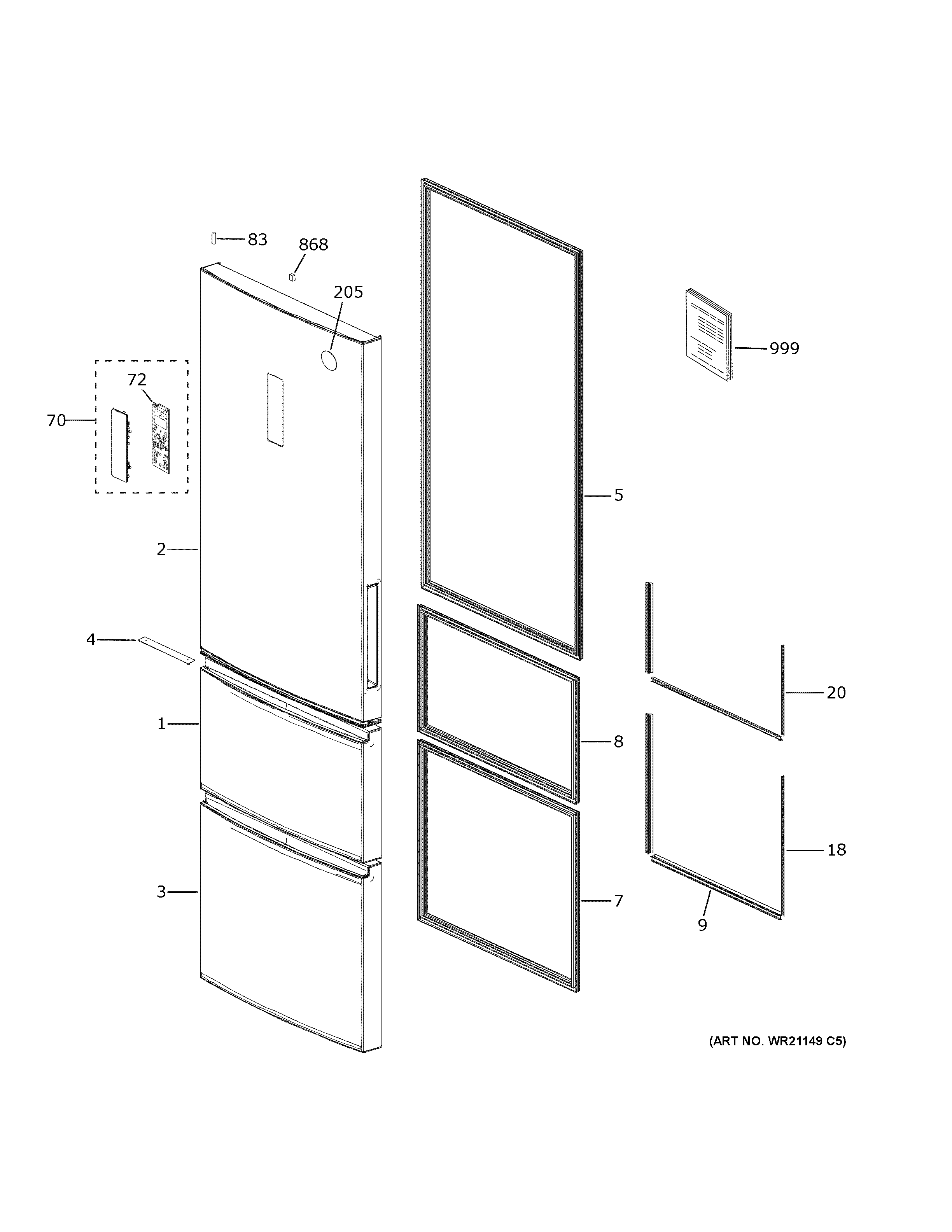 83
868
205
999
72
70
5
2
4
20
1
8
18
3
7
9
(ART NO. WR21149 C5)