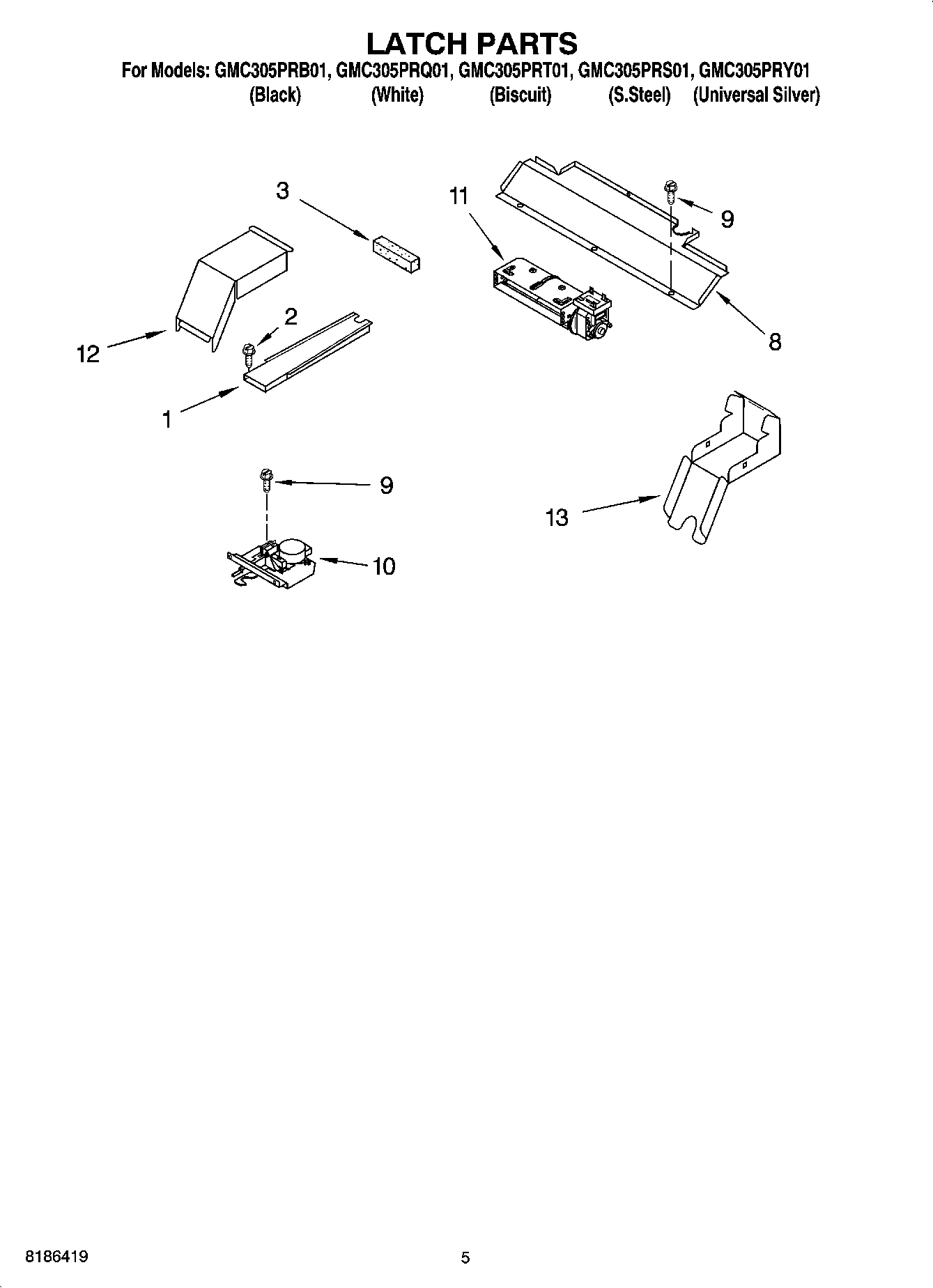 LATCH PARTS

For Models: GMC305PRB01, GMC305PRQ01, GMC305PRT01, GMC305PRS01, GMC305PRY01
(Black) (White) (Biscuit) (S.Steel) (Universal Silver)

3

11

9

12

2

8

1

9

13

10

8186419

5