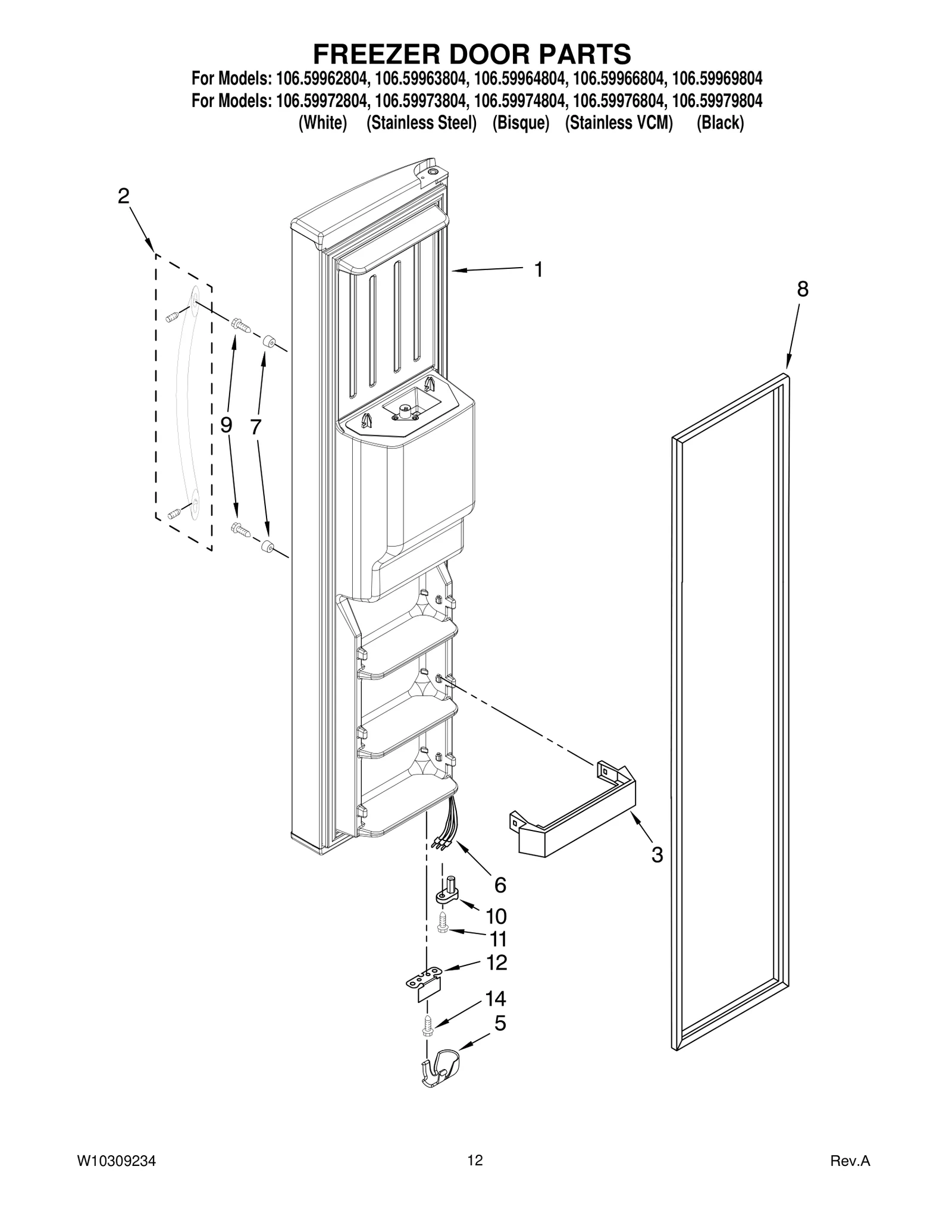 FREEZER DOOR PARTS

For Models: 106.59962804, 106.59963804, 106.59964804, 106.59966804, 106.59969804
For Models: 106.59972804, 106.59973804, 106.59974804, 106.59976804, 106.59979804
(White) (Stainless Steel) (Bisque) (Stainless VCM) (Black)

2
1
8
9
7
3
6
10
11
12
14
5

W10309234
12
Rev.A