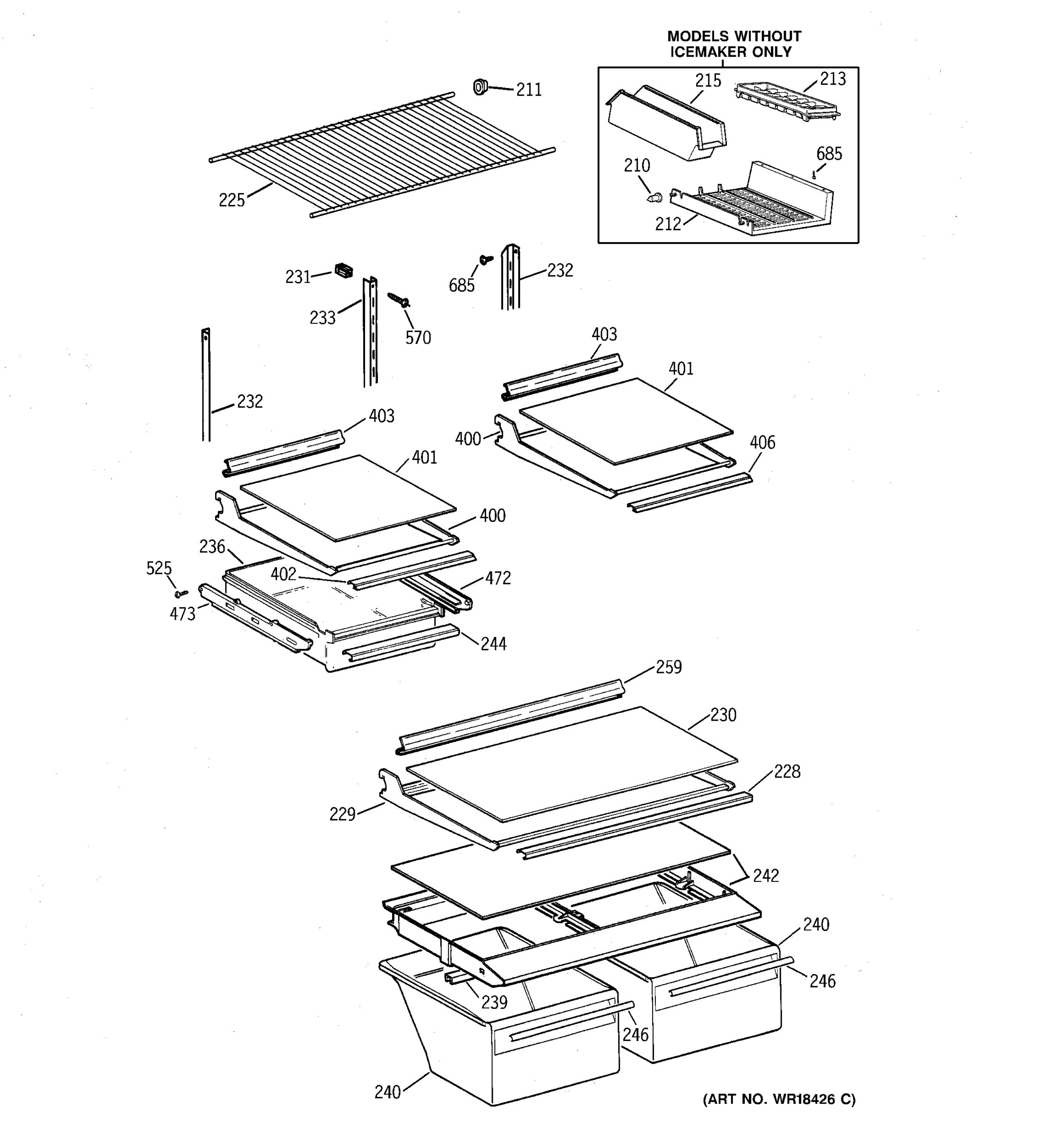 MODELS WITHOUT ICEMAKER ONLY

215
213
685
210
212

211
225

231
233
570
685
232

232
403
401
400
406

403
401
400
236
525
402
472
473
244

259
230
228
229
242
240
246
239
246
240

(ART NO. WR18426 C)