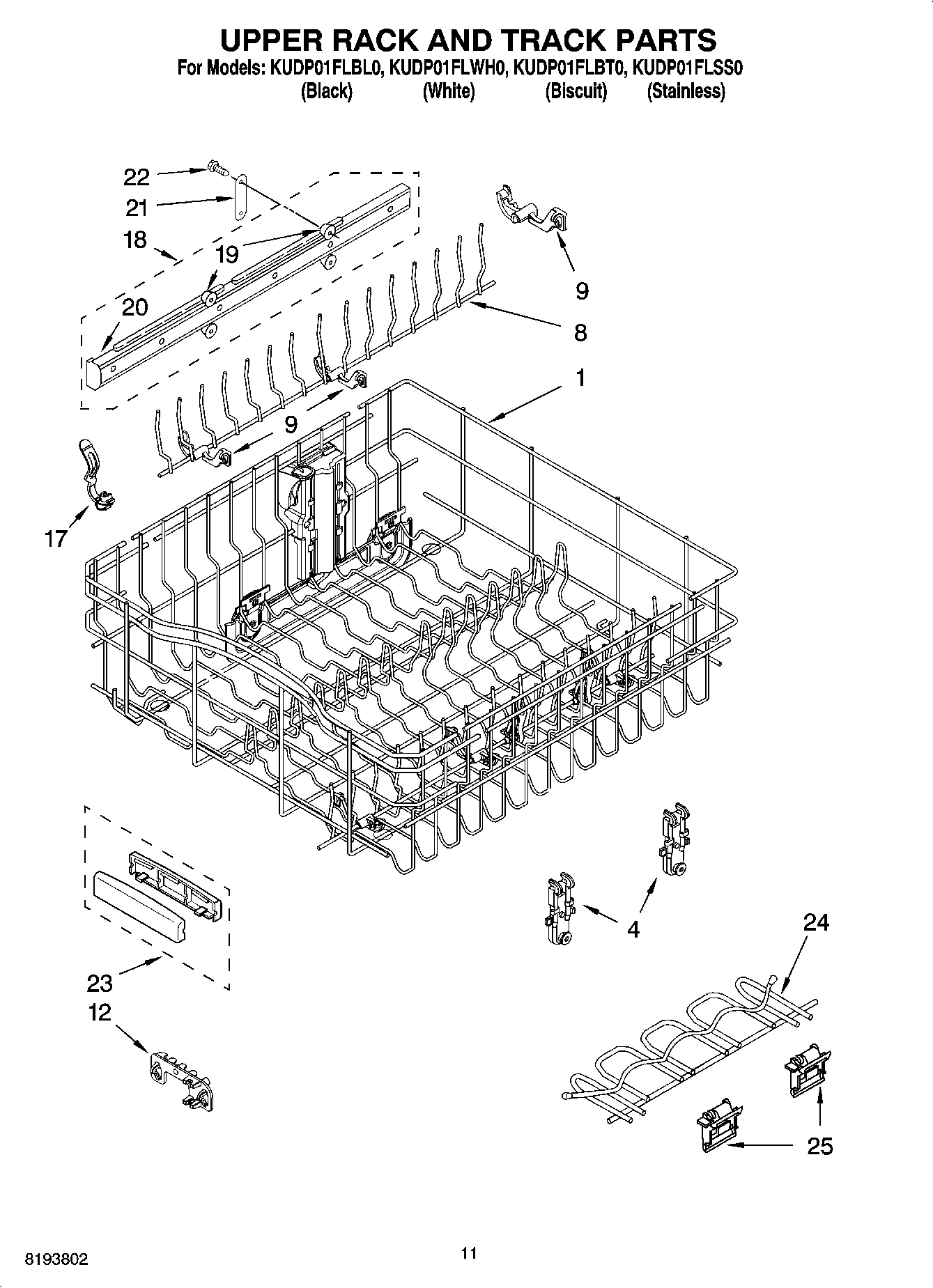 UPPER RACK AND TRACK PARTS
For Models: KUDP01FLBL0, KUDP01FLWH0, KUDP01FLBT0, KUDP01FLSS0
(Black) (White) (Biscuit) (Stainless)

22
21
18
19
20
9
8
1
9
17
4
24
23
12
25

8193802
11