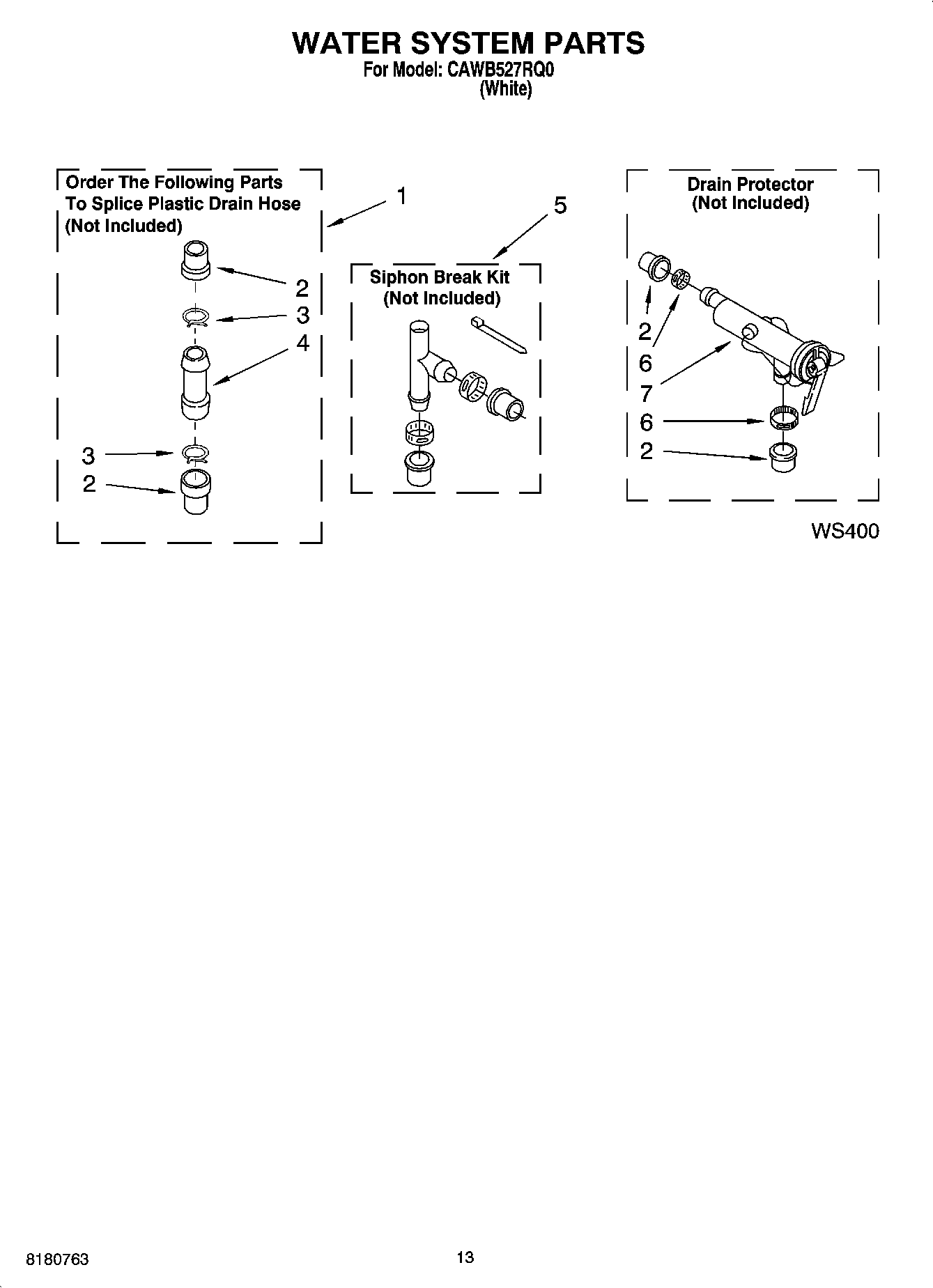 WATER SYSTEM PARTS
For Model: CAWB527RQ0
(White)

Order The Following Parts To Splice Plastic Drain Hose (Not Included)

1

2
3
4
3
2

5

Siphon Break Kit (Not Included)

Drain Protector (Not Included)

2
6
7
6
2

WS400

8180763

13