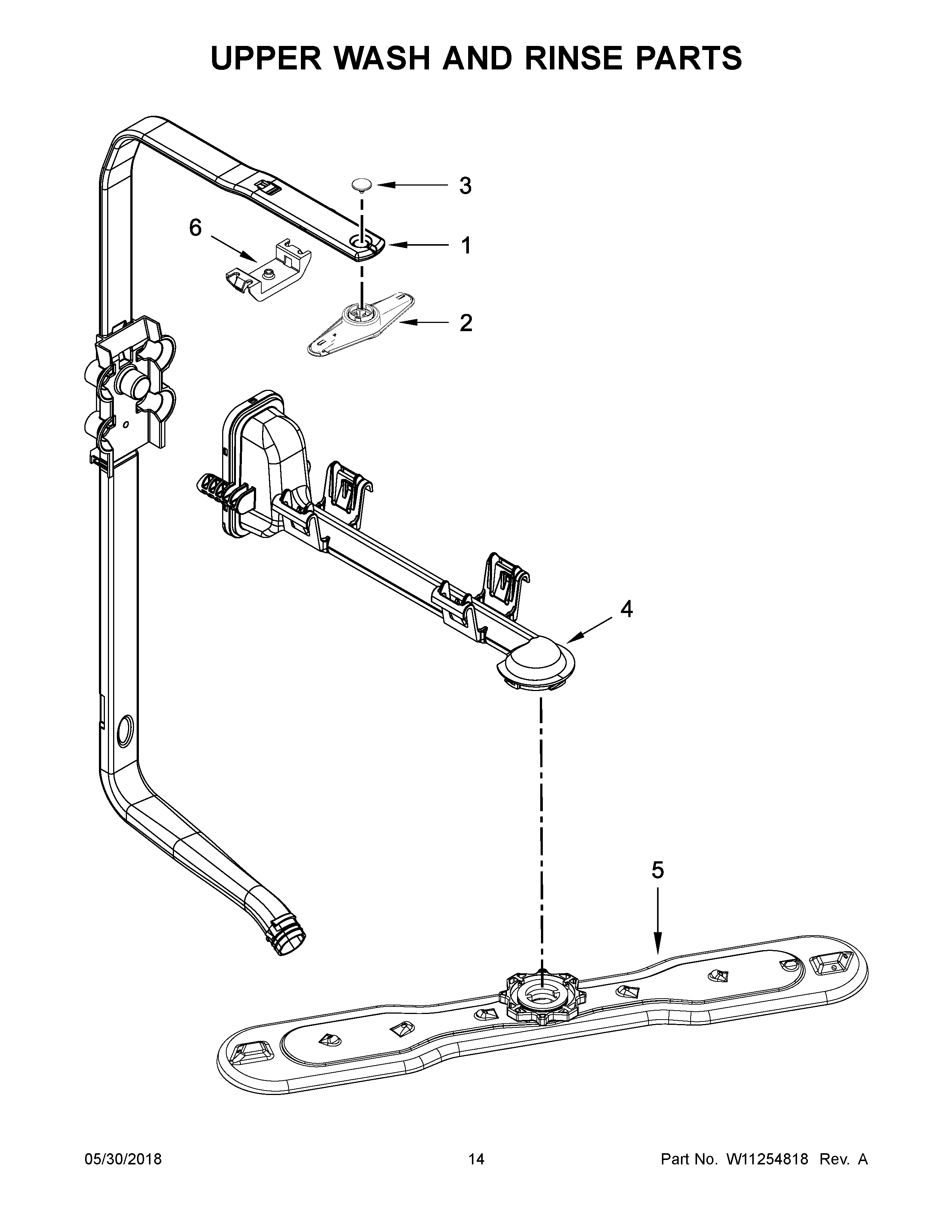 UPPER WASH AND RINSE PARTS

3

6

1

2

4

5

05/30/2018 14 Part No. W11254818 Rev. A