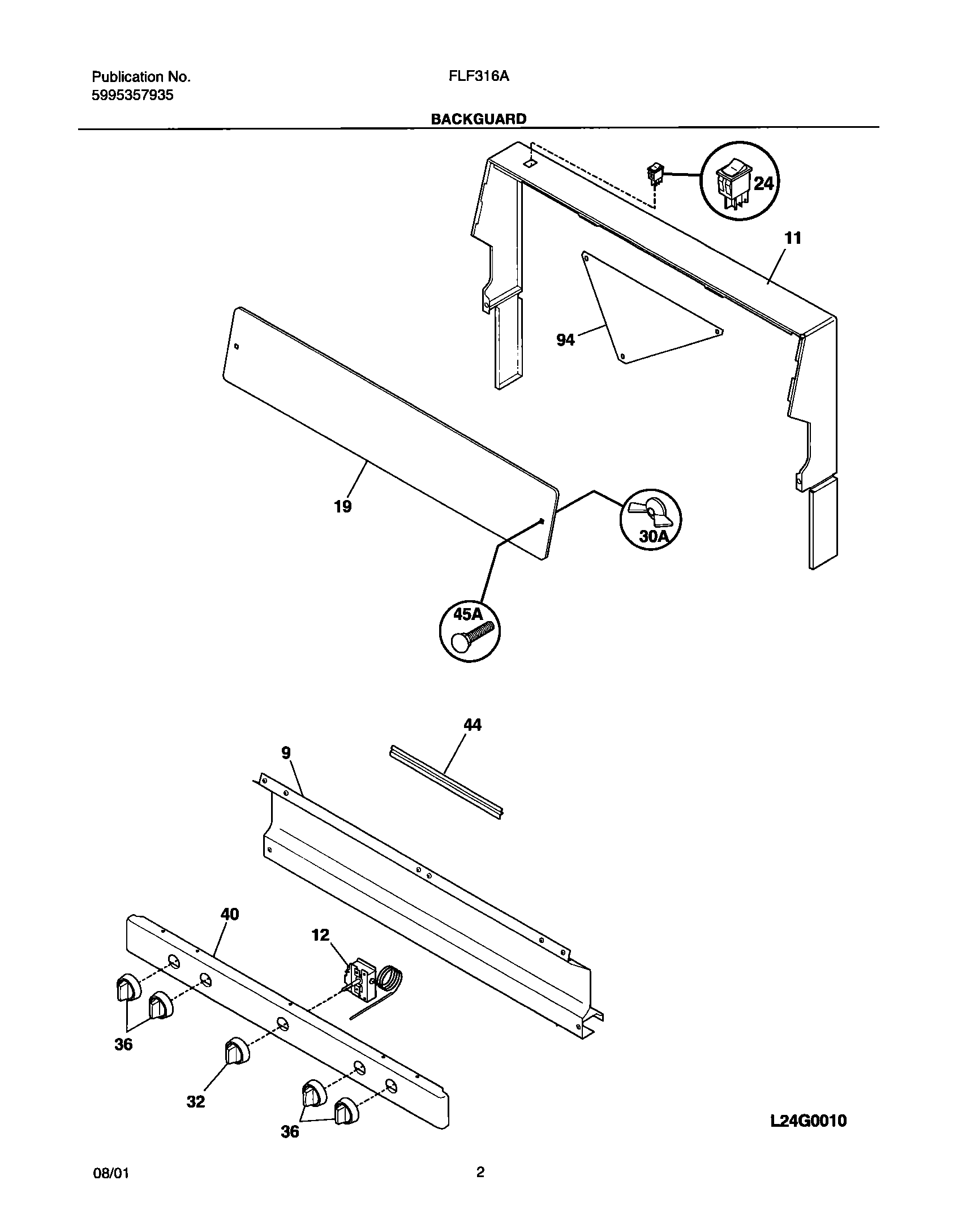 Publication No.
5995357935

FLF316A

BACKGUARD

24

11

94

19

30A

45A

44

9

40

12

36

32

36

L24G0010

08/01

2