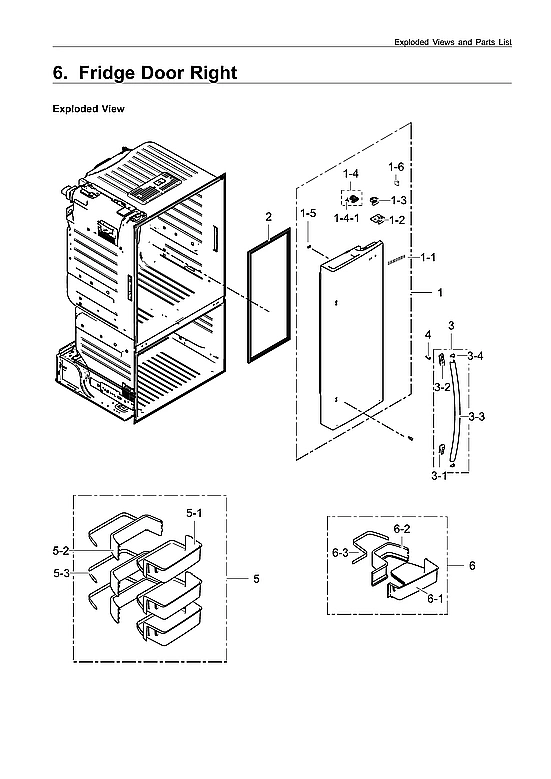 Exploded Views and Parts List

6. Fridge Door Right

Exploded View

2
1-5
1-4
1-4-1
1-6
1-3
1-2
1-1
1
4
3
3-4
3-2
3-3
3-1
5-1
5-2
5-3
5
6-2
6-3
6
6-1