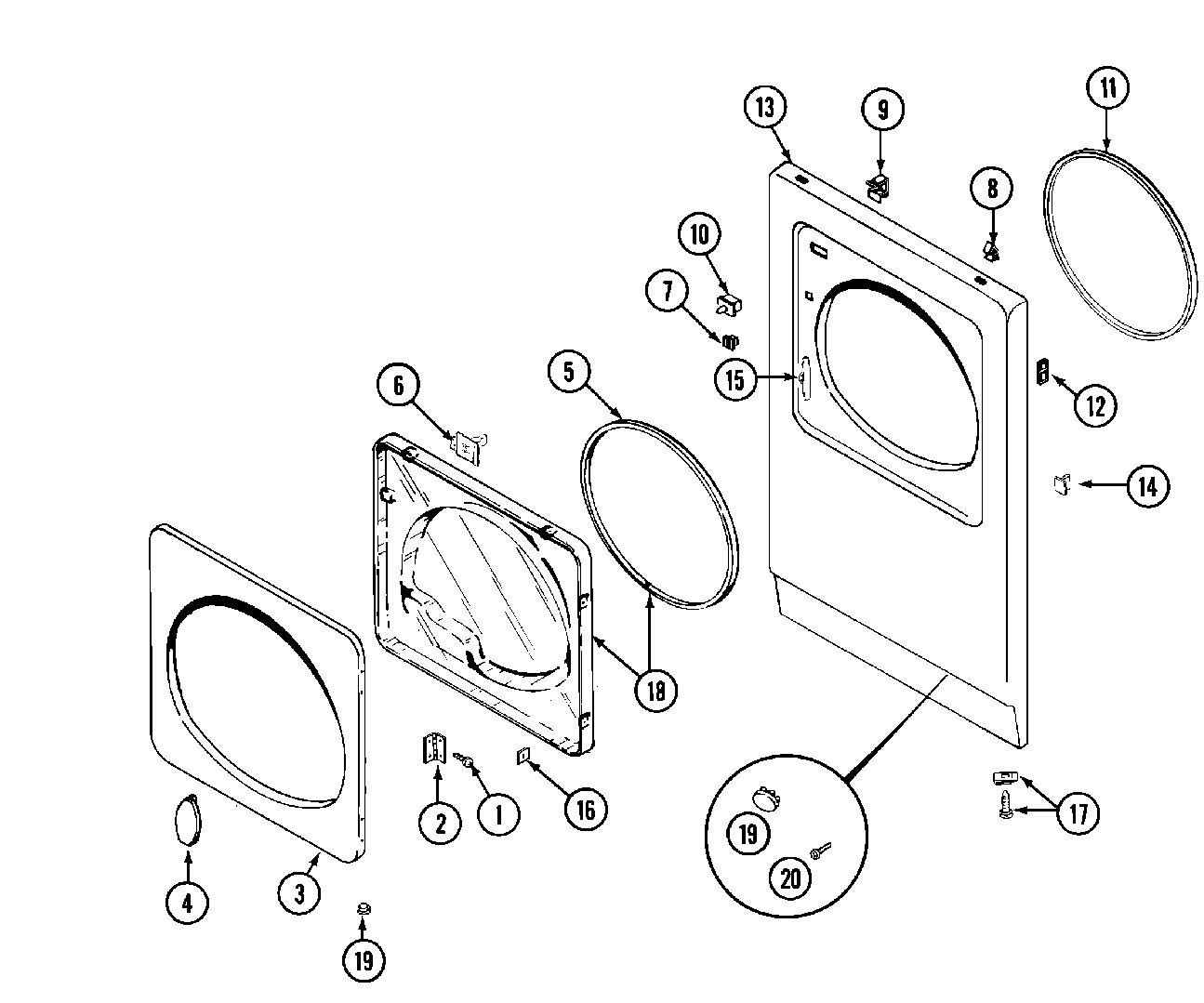 13
9
11
8
10
7
15
12
6
5
14
18
2
1
16
17
19
20
4
3
19