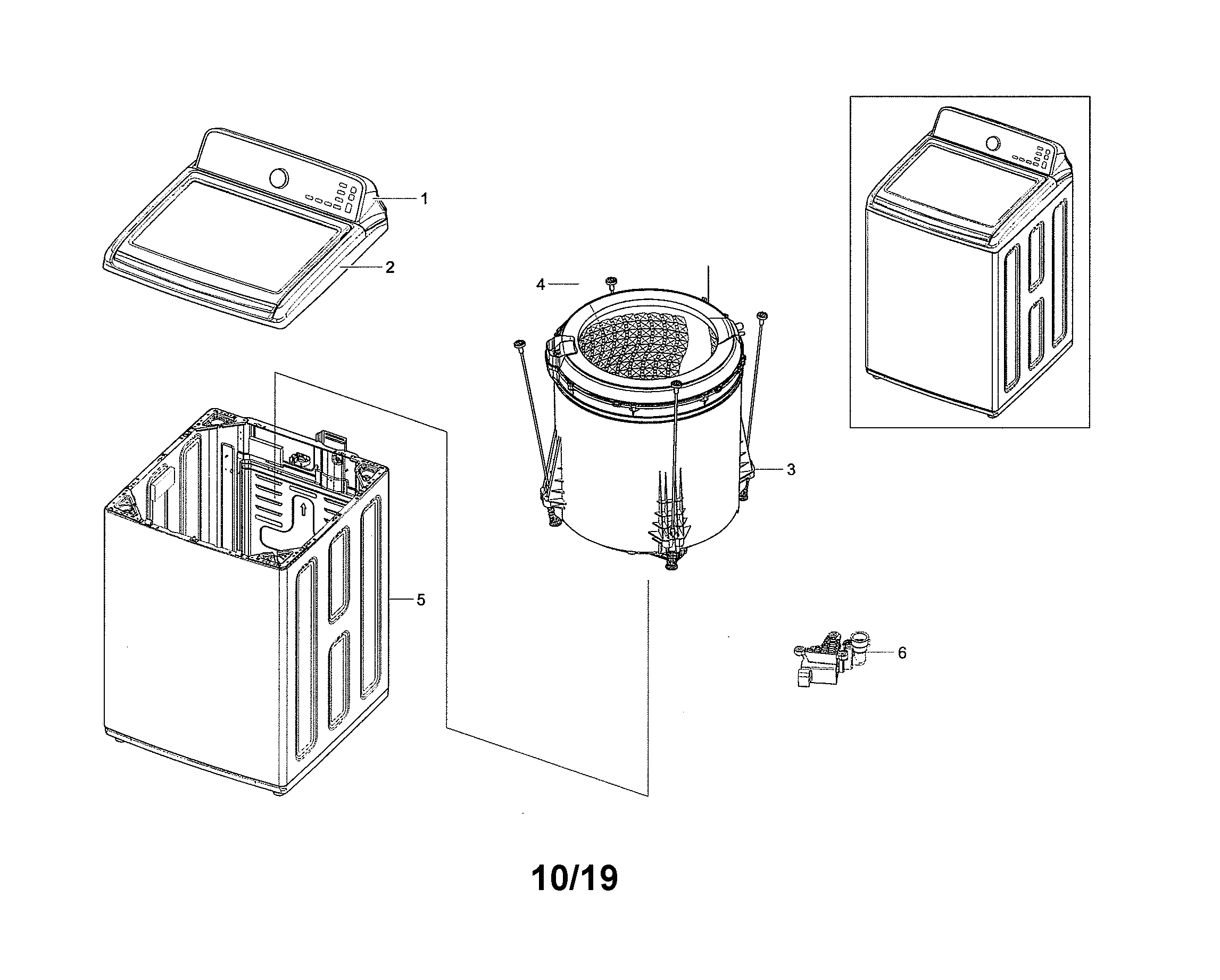 1
2
4
3
5
6
10/19