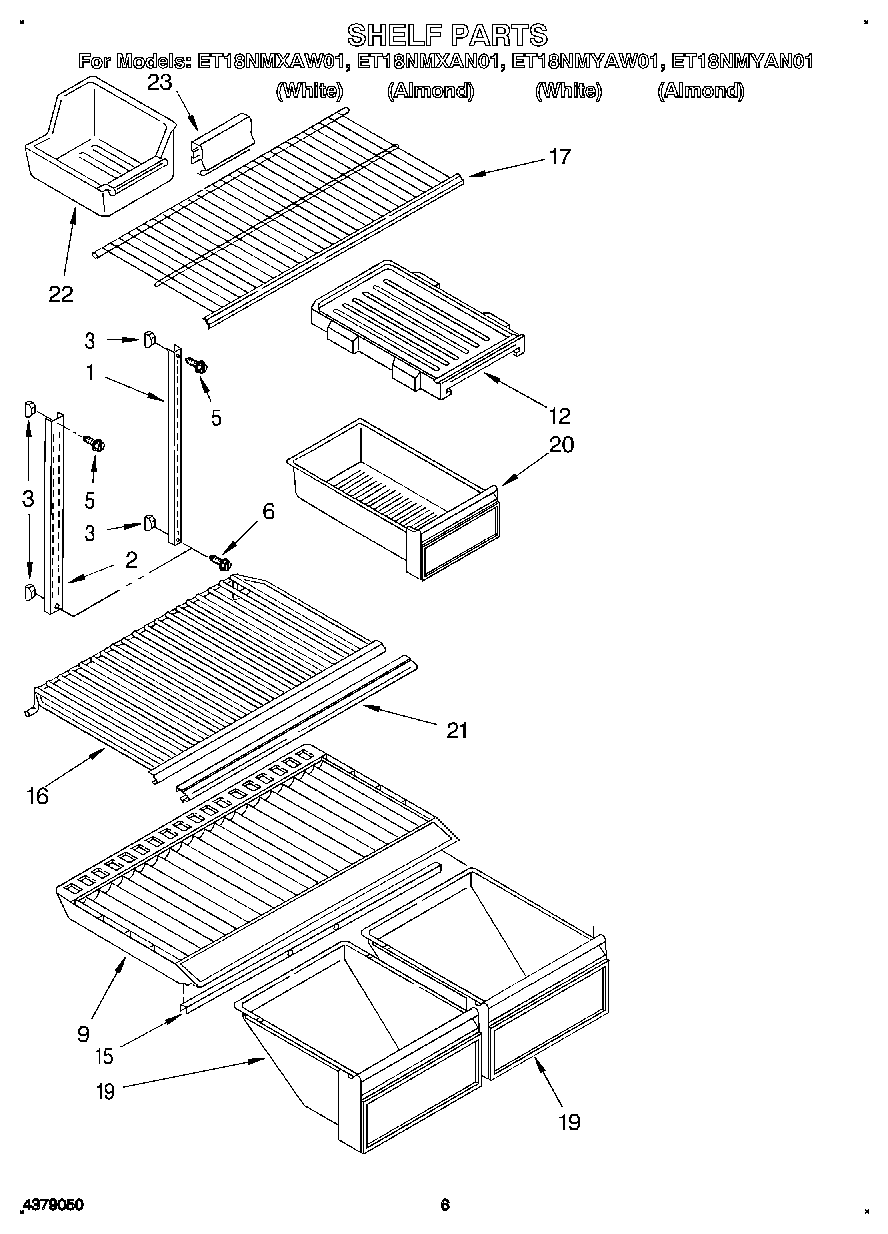 SHELF PARTS
For Models: ET18NMXAW01, ET18NMXAN01, ET18NMYAW01, ET18NMYAN01
(White) (Almond) (White) (Almond)

23
17
22
3
1
5
12
20
3
5
3
6
2
21
16
9
15
19
19

4379050
6