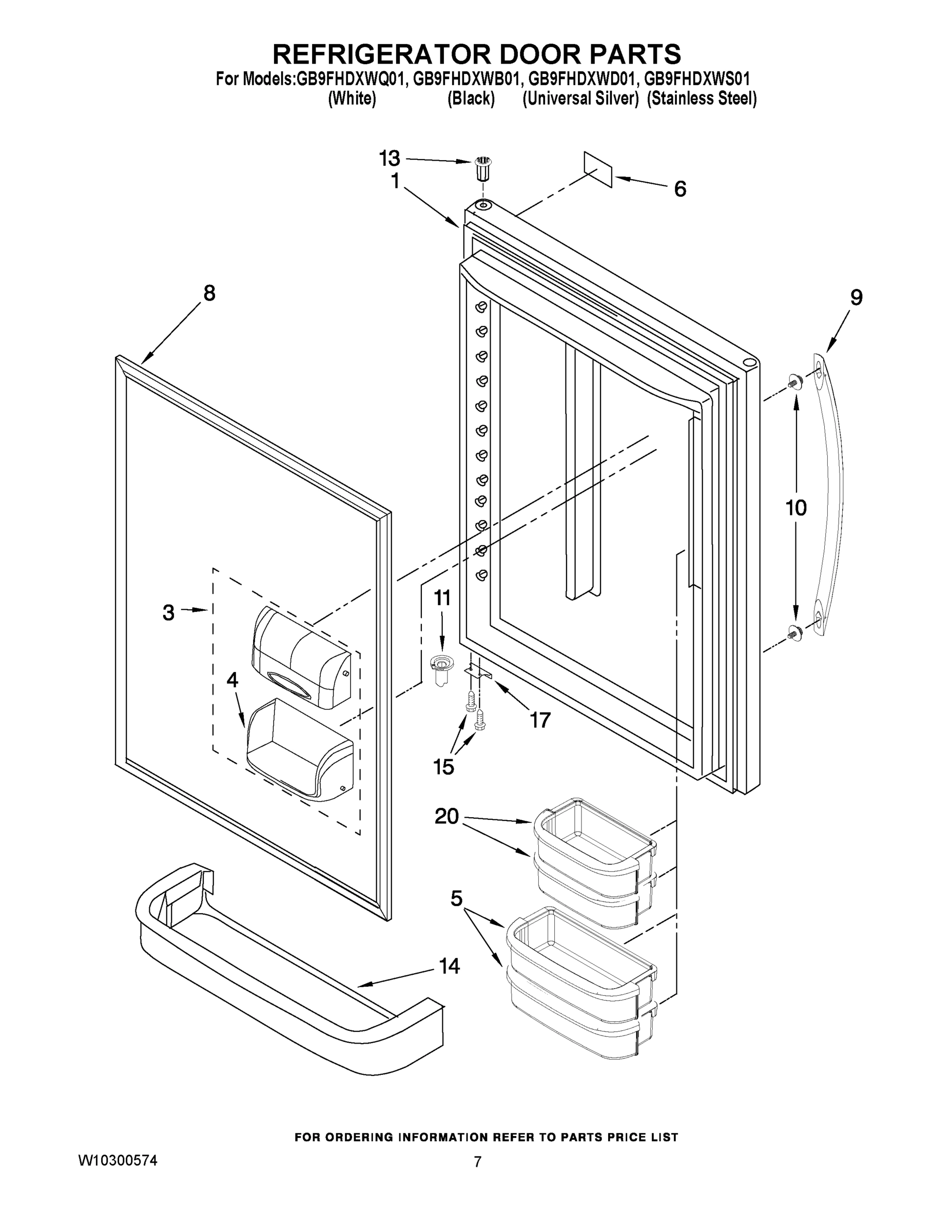 REFRIGERATOR DOOR PARTS
For Models:GB9FHDXWQ01, GB9FHDXWB01, GB9FHDXWD01, GB9FHDXWS01
(White) (Black) (Universal Silver) (Stainless Steel)

13
1
6
8
9
10
3
11
4
17
15
20
5
14

FOR ORDERING INFORMATION REFER TO PARTS PRICE LIST
W10300574
7