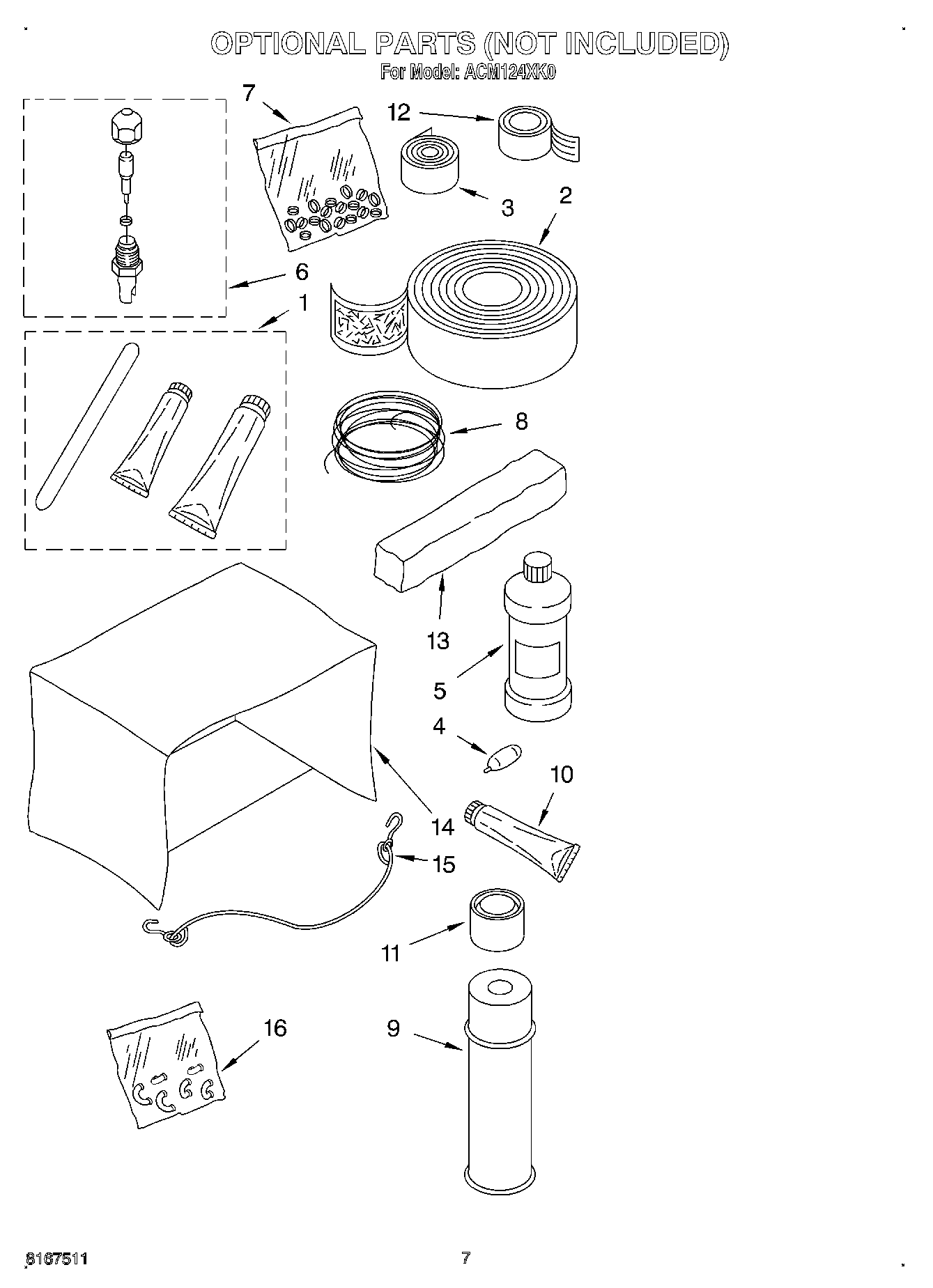 OPTIONAL PARTS (NOT INCLUDED)
For Model: ACM124XK0

7
12
3
2
6
1
8
13
5
4
10
14
15
11
9
16

8167511
7