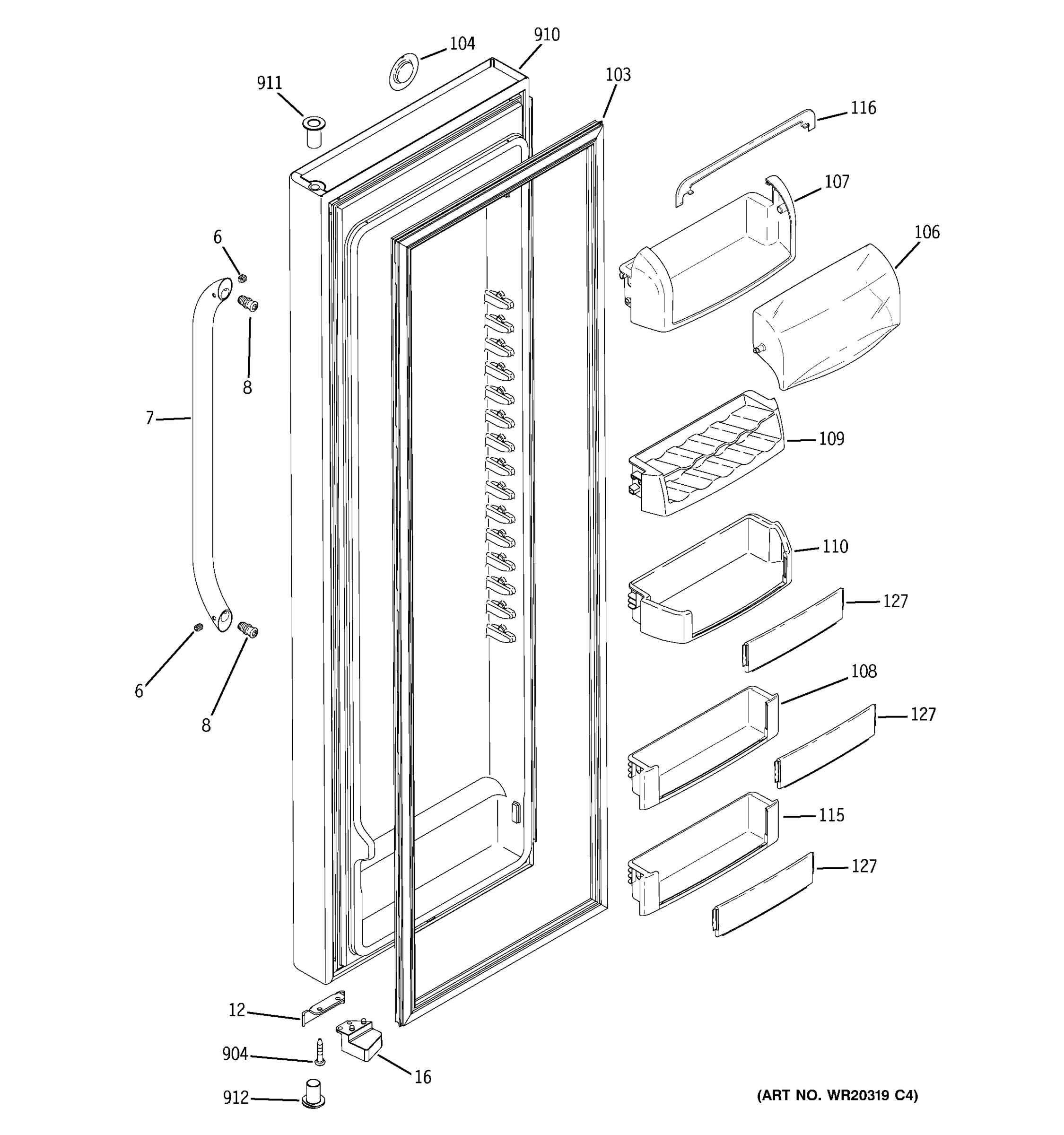 104
910
911
103
116
107
106
6
8
7
109
110
127
6
8
108
127
115
127
12
904
16
912
(ART NO. WR20319 C4)