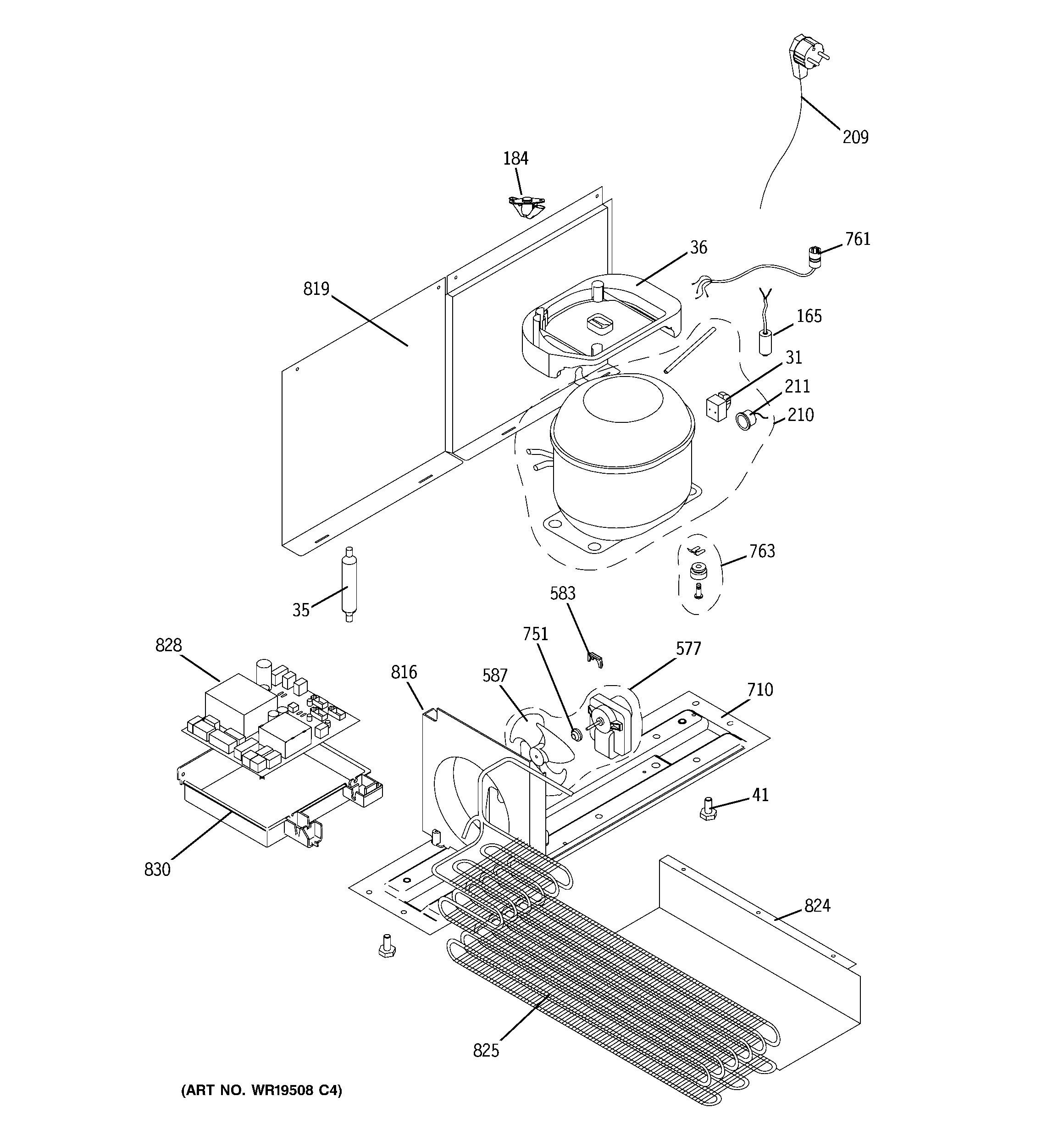 209

184

761

36

819

165

31

211

210

763

35

583

751

577

828

816

587

710

41

830

824

825

(ART NO. WR19508 C4)