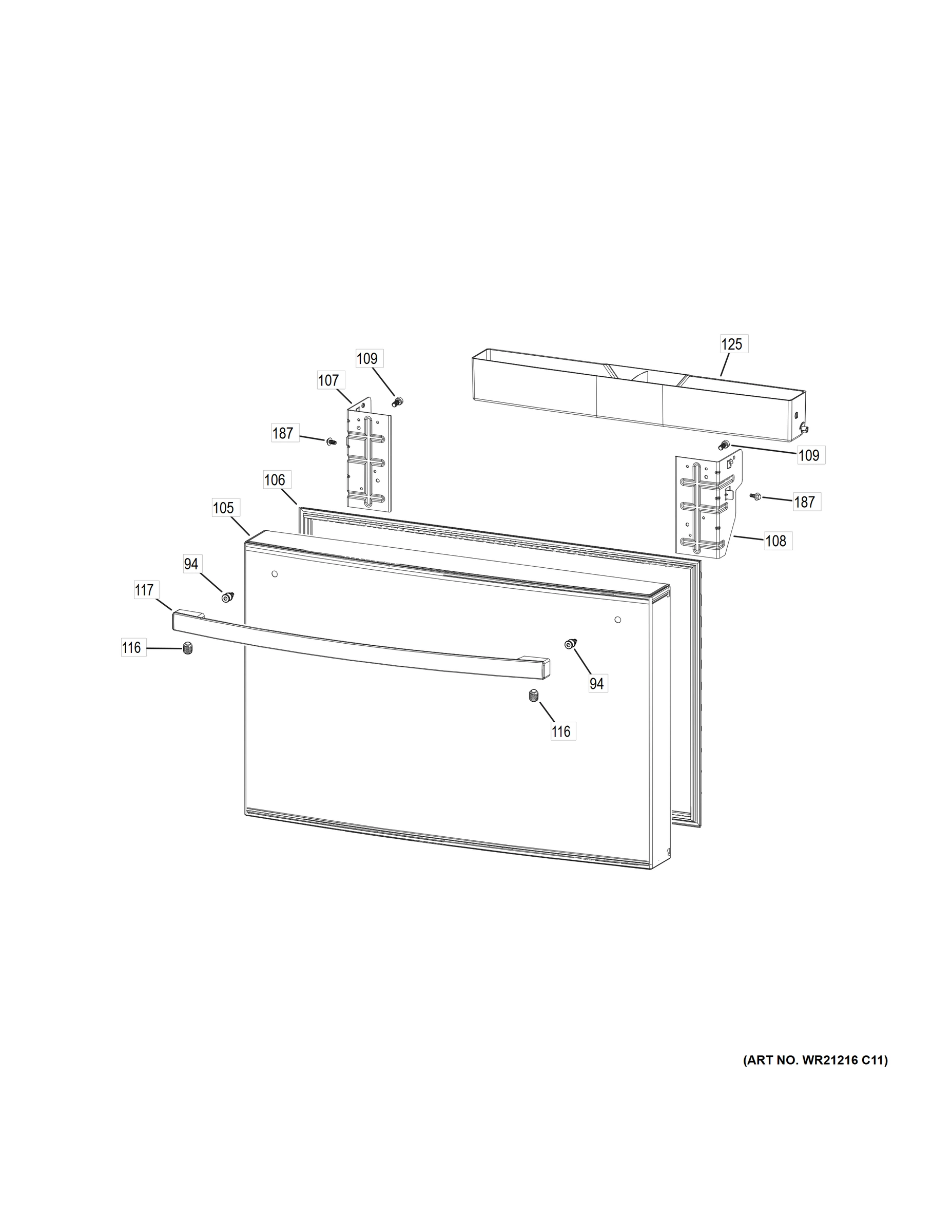 125

109

107

187

109

106

187

105

108

94

117

116

94

116

(ART NO. WR21216 C11)