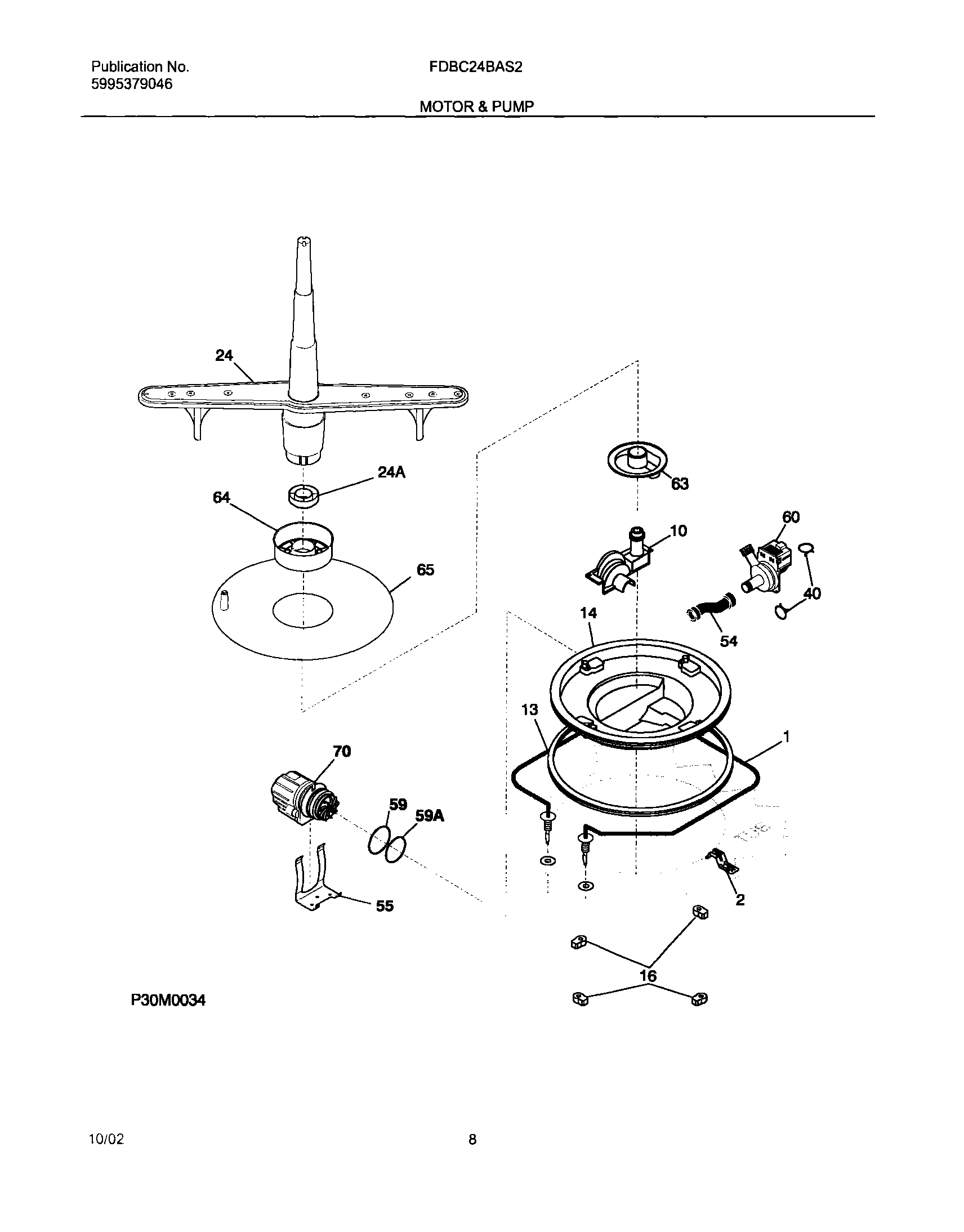 Publication No.
5995379046

FDBC24BAS2

MOTOR & PUMP

24
24A
64
65
63
10
60
40
54
14
13
1
70
59
59A
55
2
16

P30M0034

10/02

8