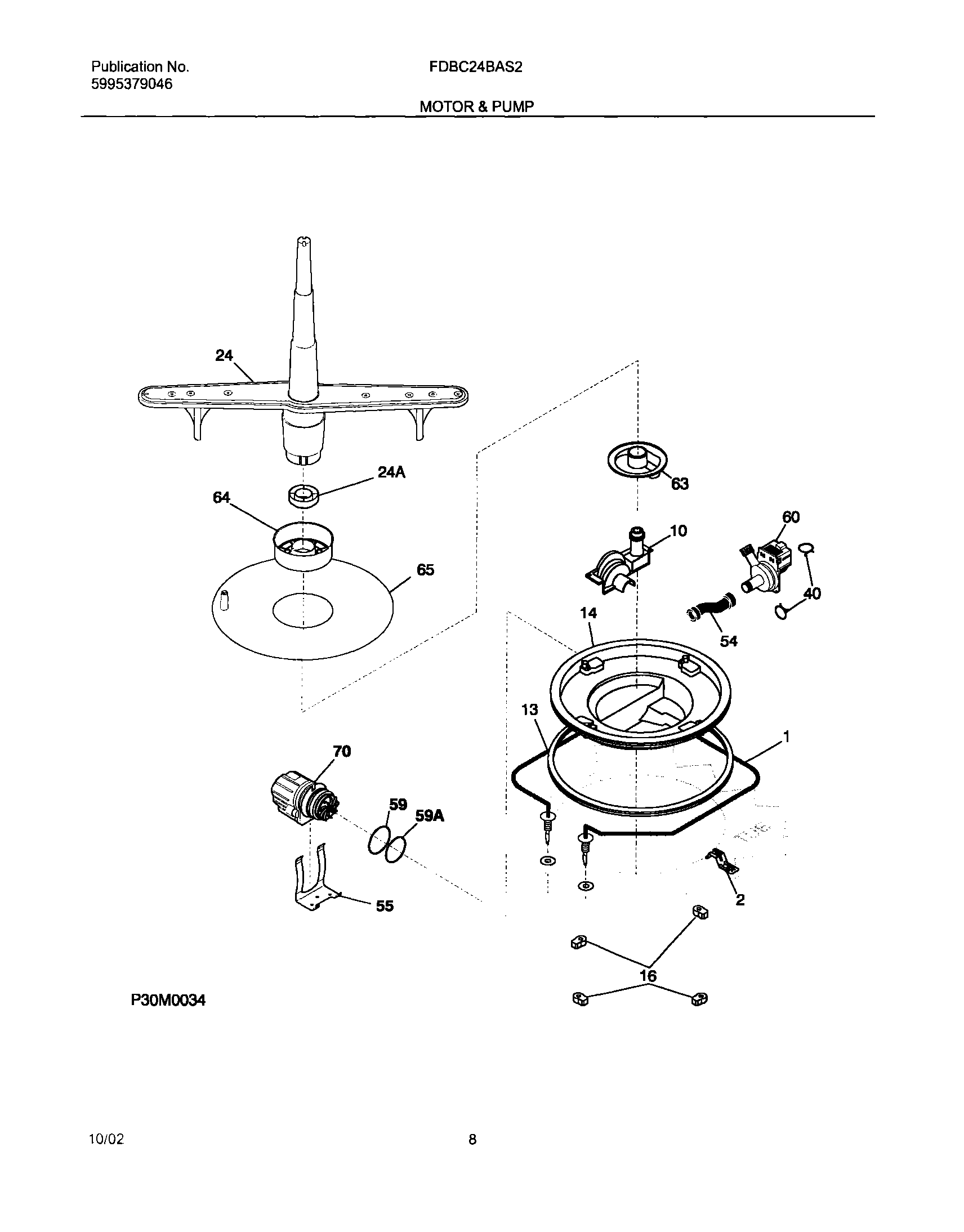 Publication No.
5995379046

FDBC24BAS2

MOTOR & PUMP

24
24A
64
65
63
10
60
40
54
14
13
1
70
59
59A
55
2
16

P30M0034

10/02

8