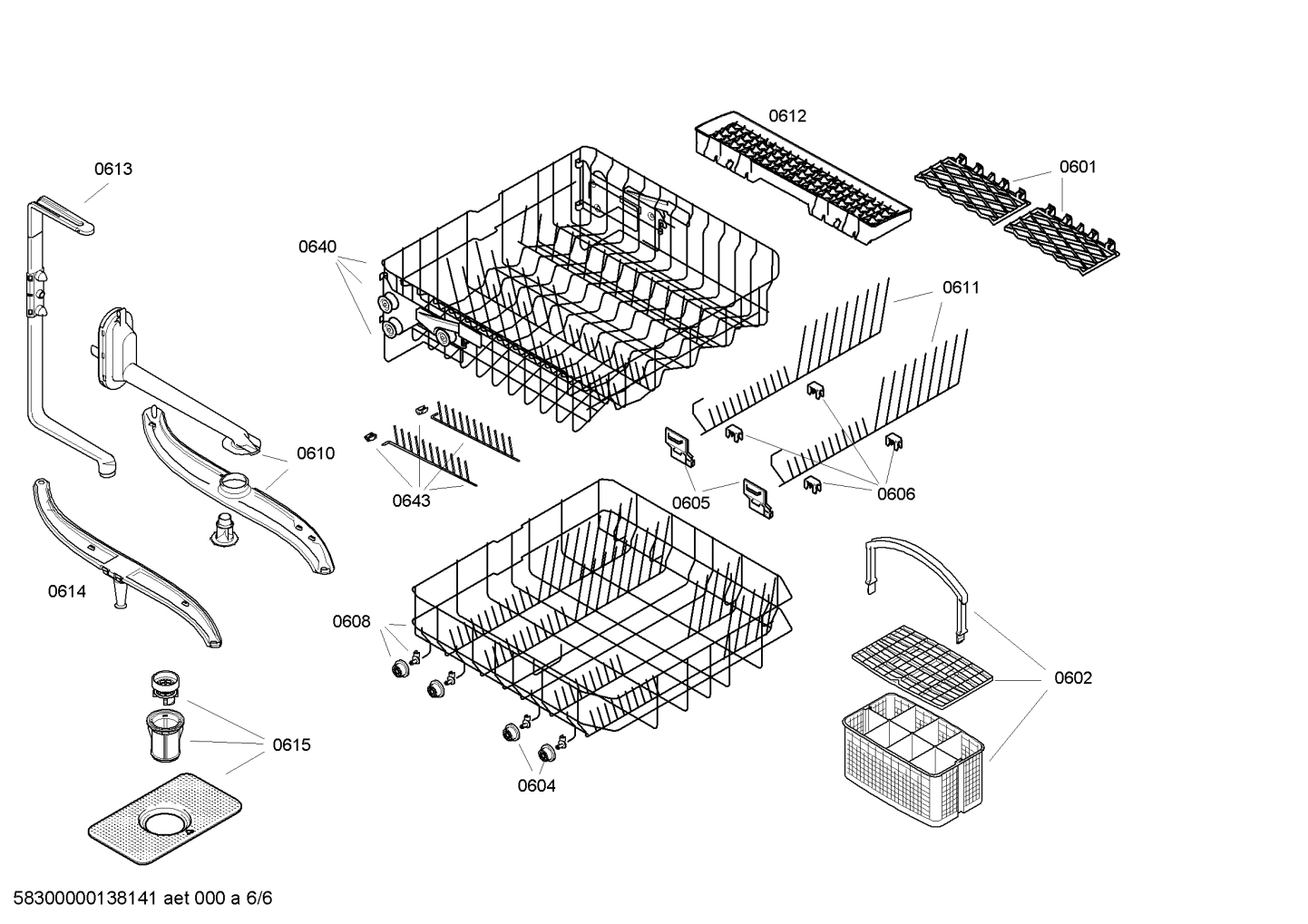 0612

0613

0601

0640

0611

0610

0643

0605

0606

0614

0608

0602

0615

0604

58300000138141 aet 000 a 6/6