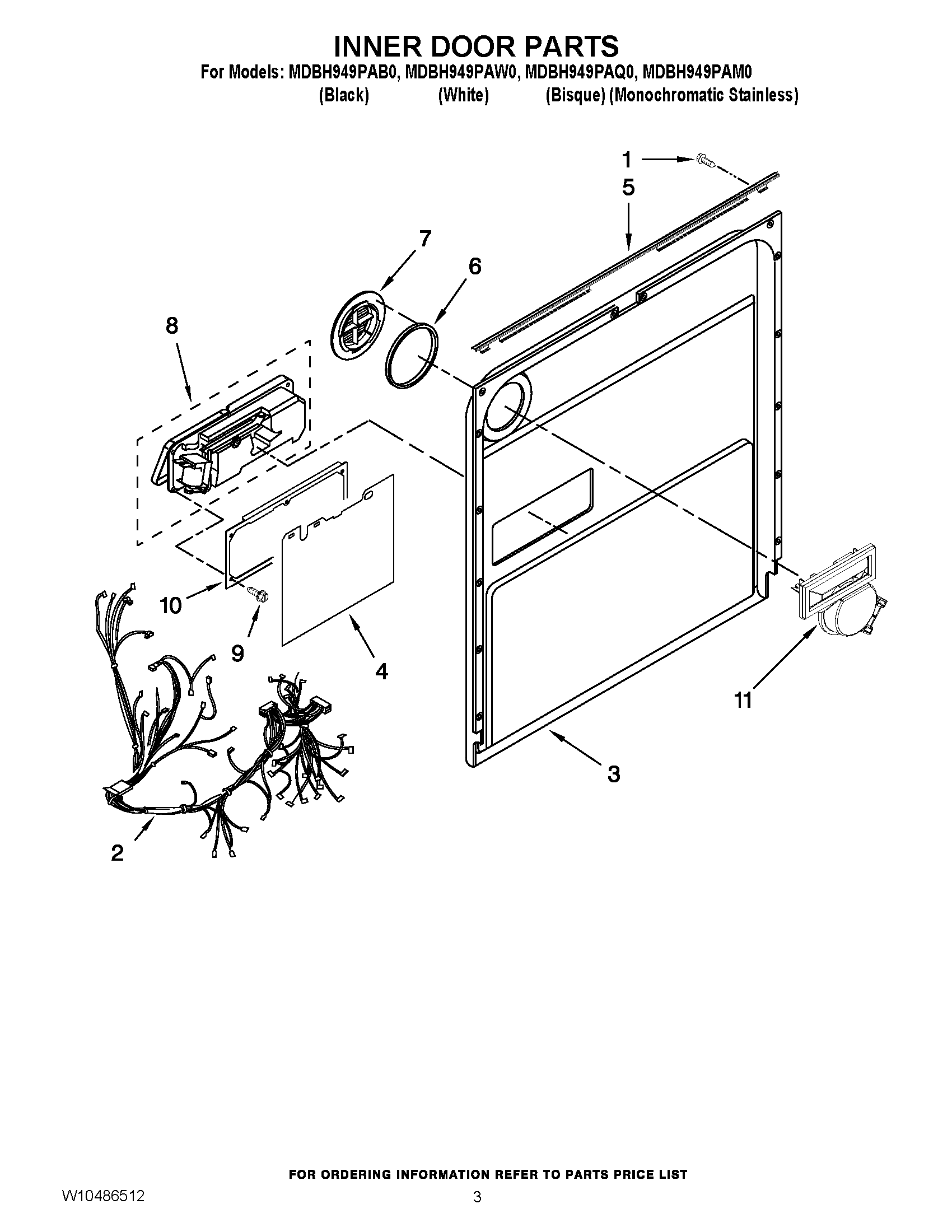 INNER DOOR PARTS
For Models: MDBH949PAB0, MDBH949PAW0, MDBH949PAQ0, MDBH949PAM0
(Black) (White) (Bisque) (Monochromatic Stainless)

1
5
7
6
8
10
9
4
11
3
2

FOR ORDERING INFORMATION REFER TO PARTS PRICE LIST
W10486512
3