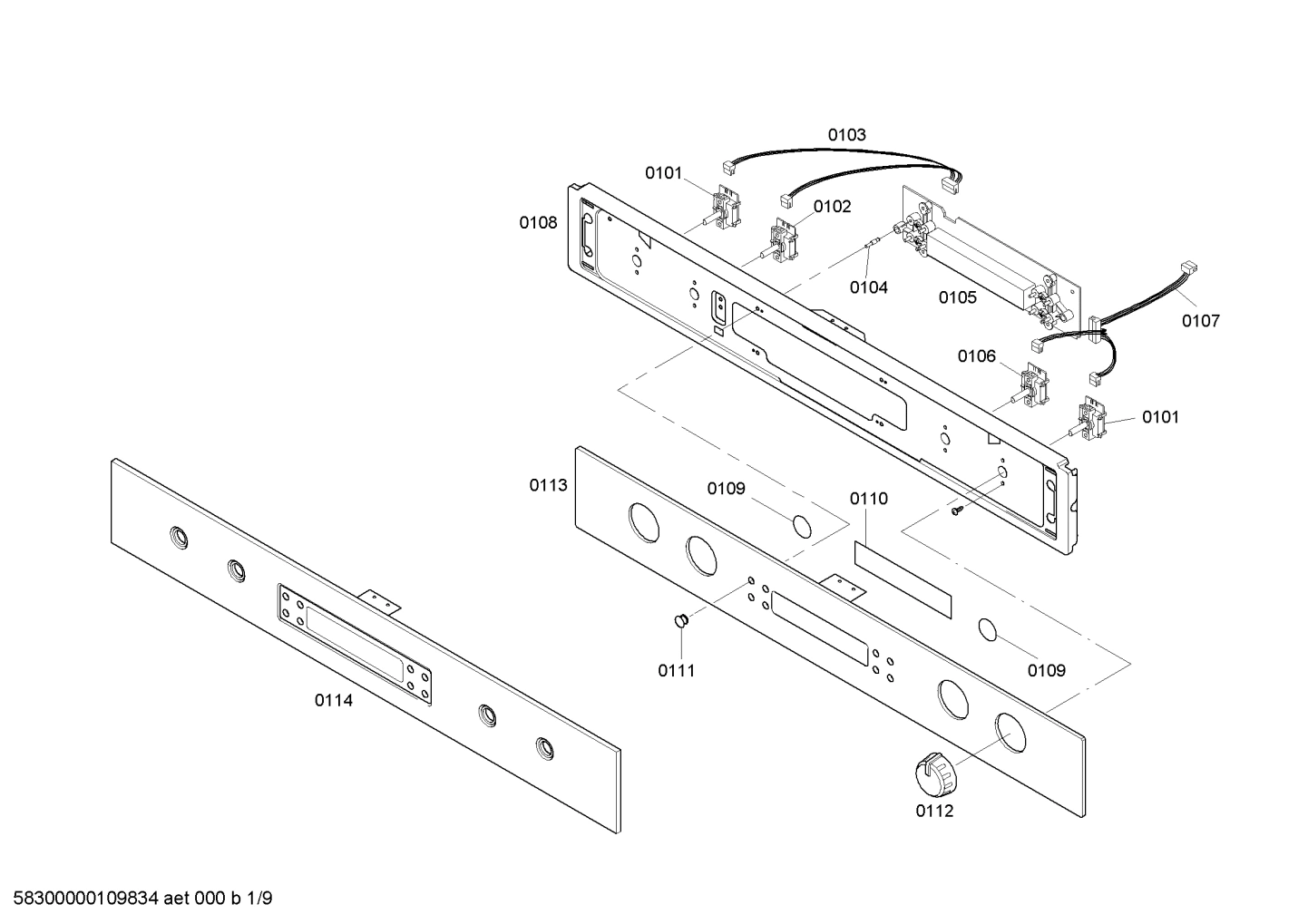 0103
0101
0102
0108
0104
0105
0107
0106
0101
0113
0109
0110
0111
0109
0114
0112

58300000109834 aet 000 b 1/9