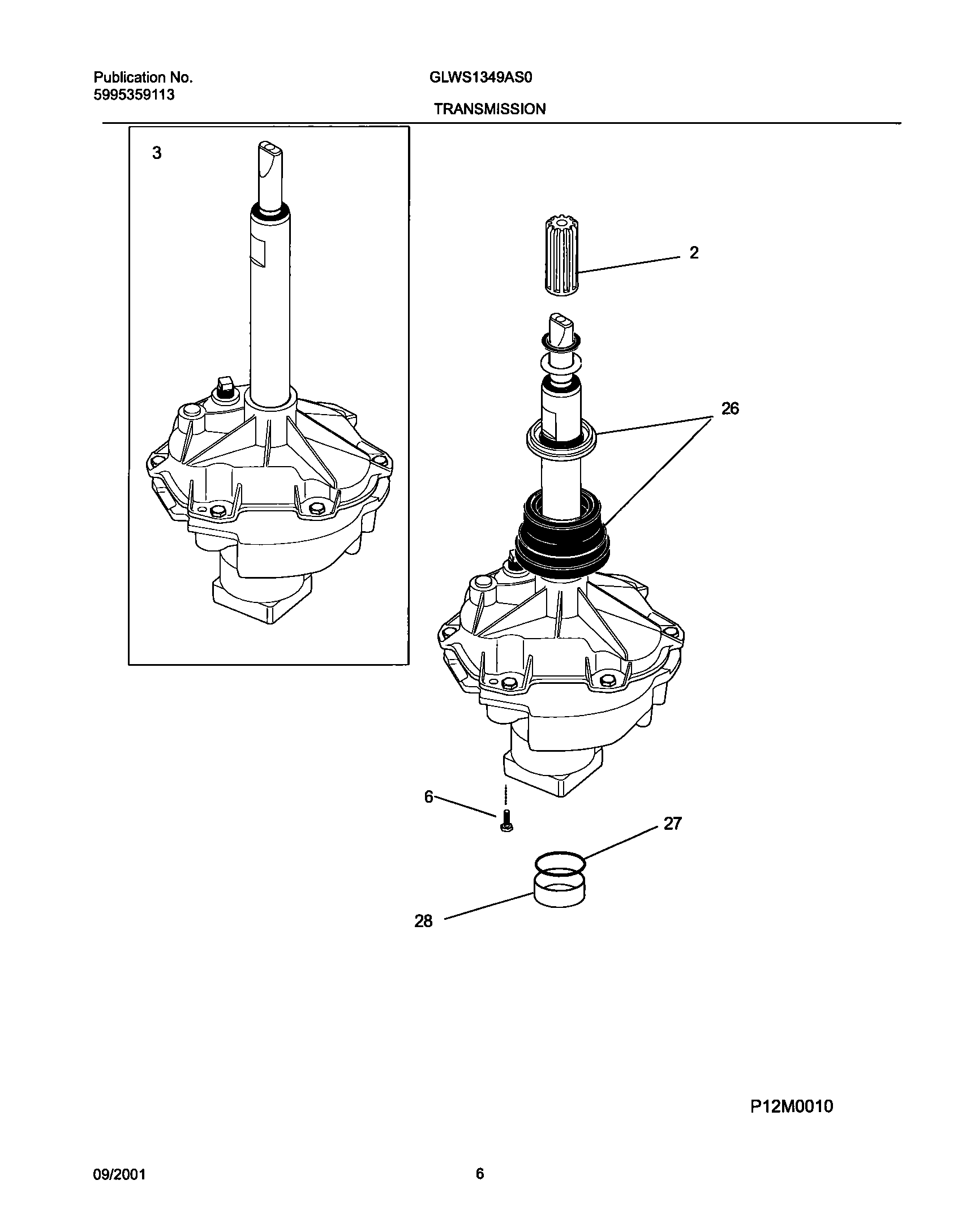 Publication No.
5995359113

GLWS1349AS0

TRANSMISSION

3

2

26

6

27

28

P12M0010

09/2001

6