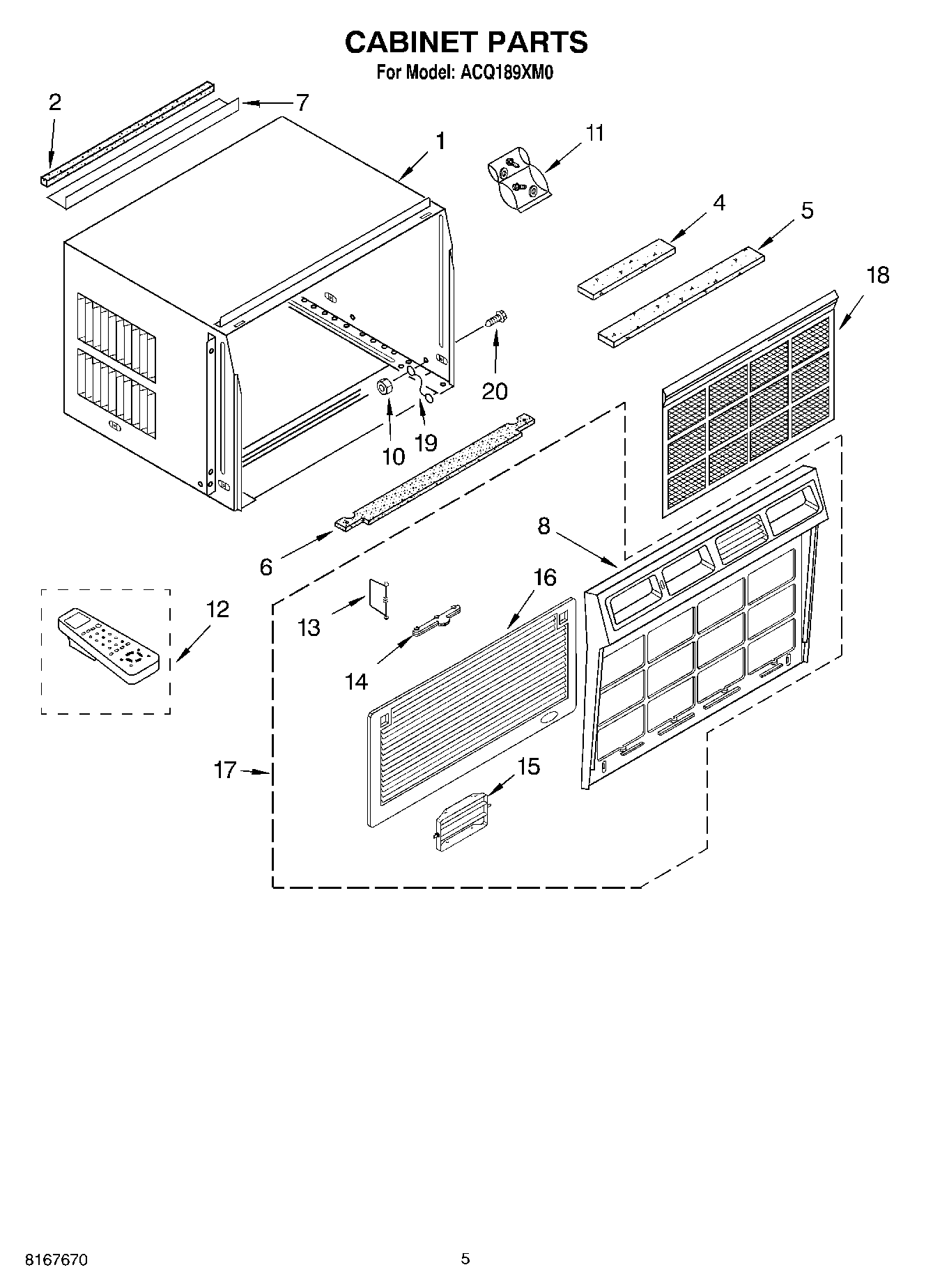 CABINET PARTS
For Model: ACQ189XM0

2
7
1
11
4
5
18
20
10
19
6
8
12
13
16
14
17
15

8167670
5