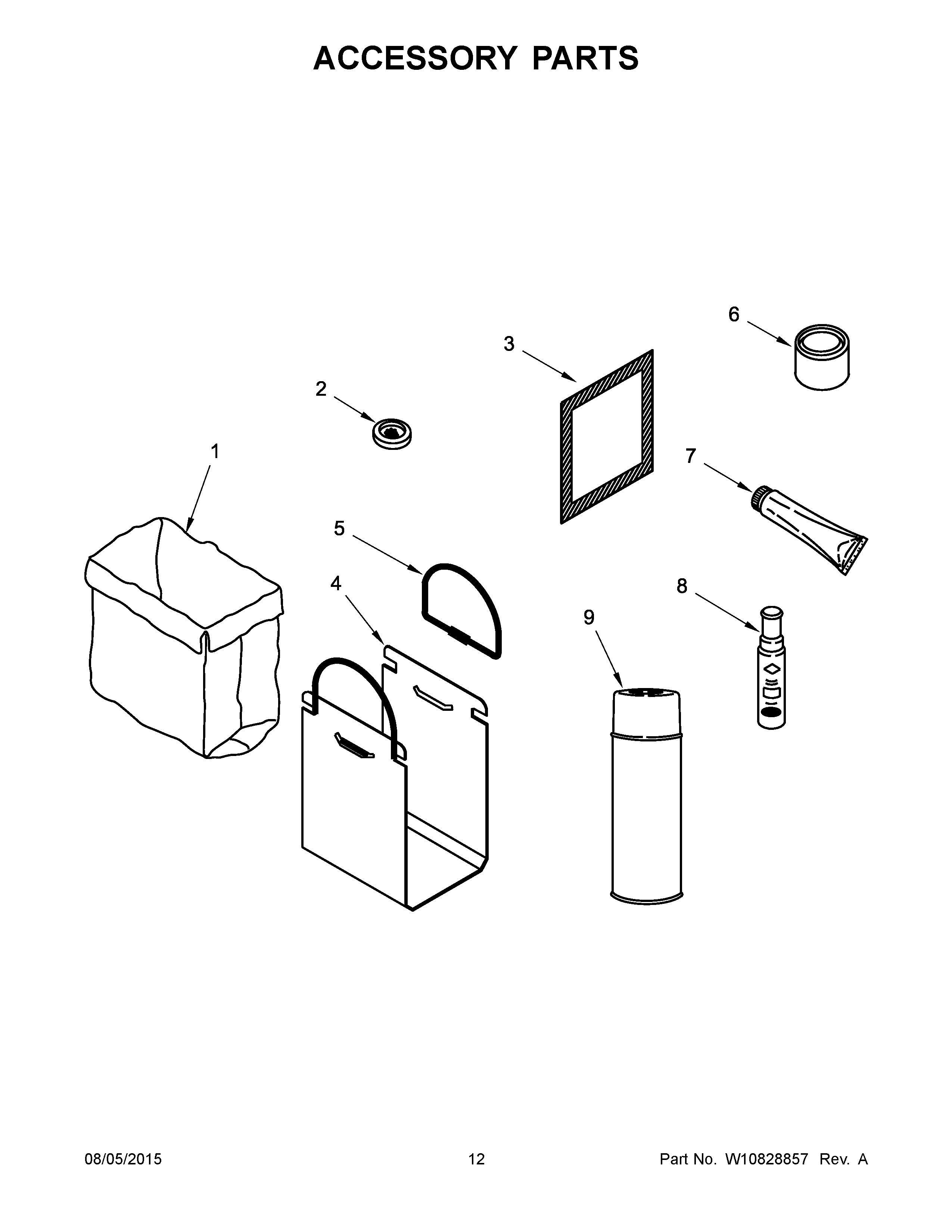 ACCESSORY PARTS

6

3

2

1

7

5

4

8

9

08/05/2015

12

Part No. W10828857 Rev. A