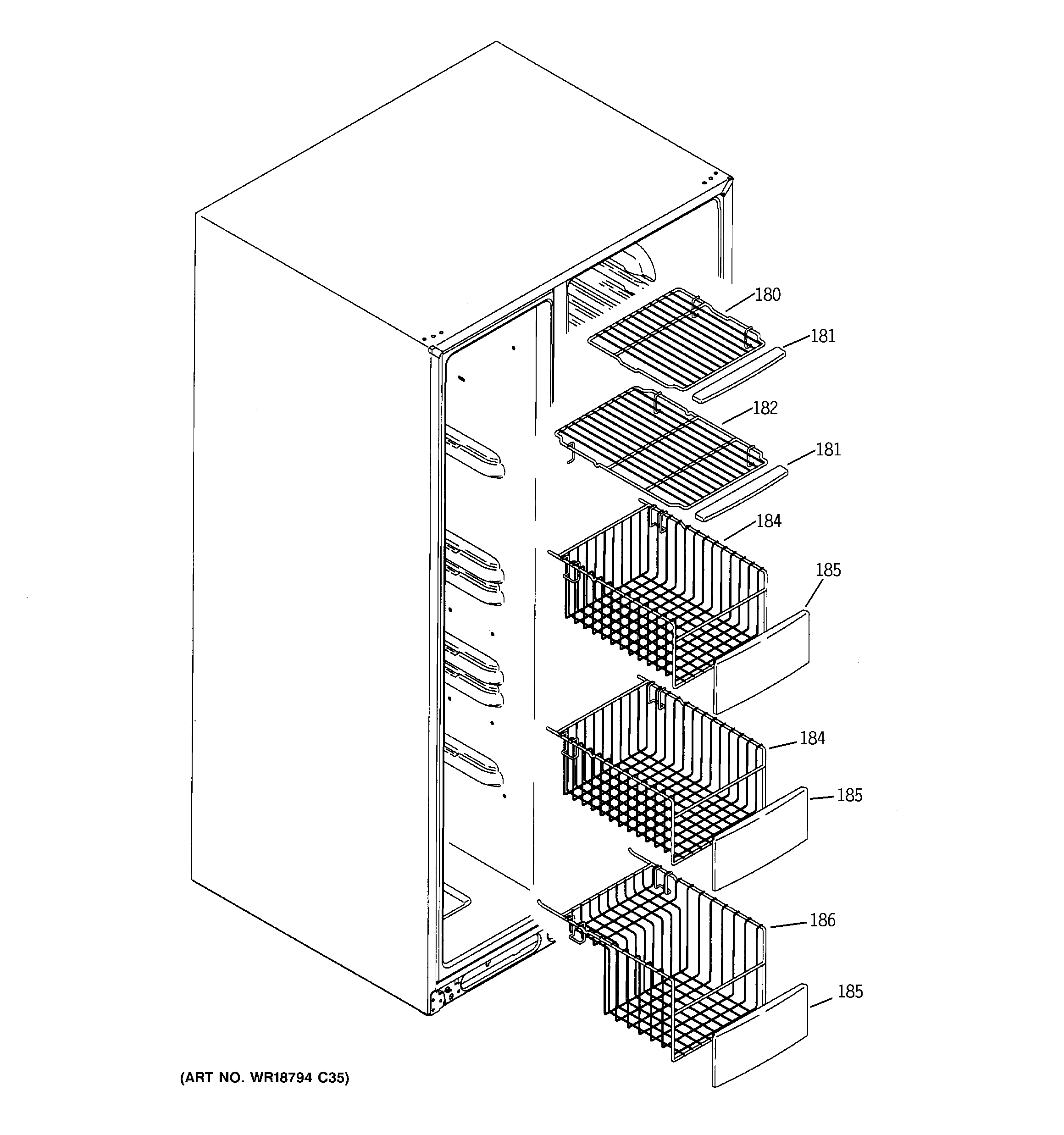 180
181
182
181
184
185
184
185
186
185

(ART NO. WR18794 C35)