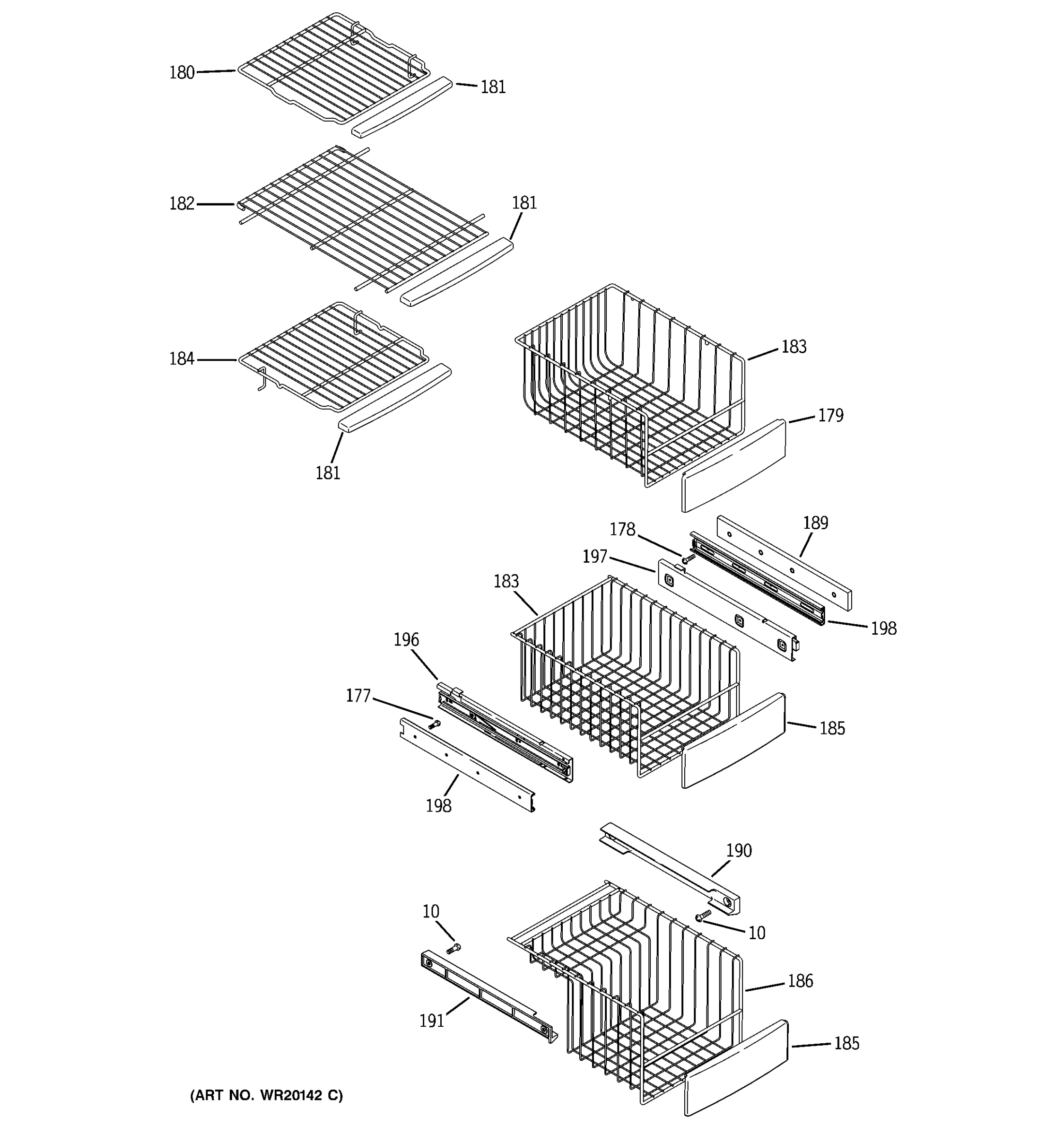 180
181
182
181
184
181
183
179
178
189
197
183
198
196
177
185
198
190
10
10
186
191
185
(ART NO. WR20142 C)