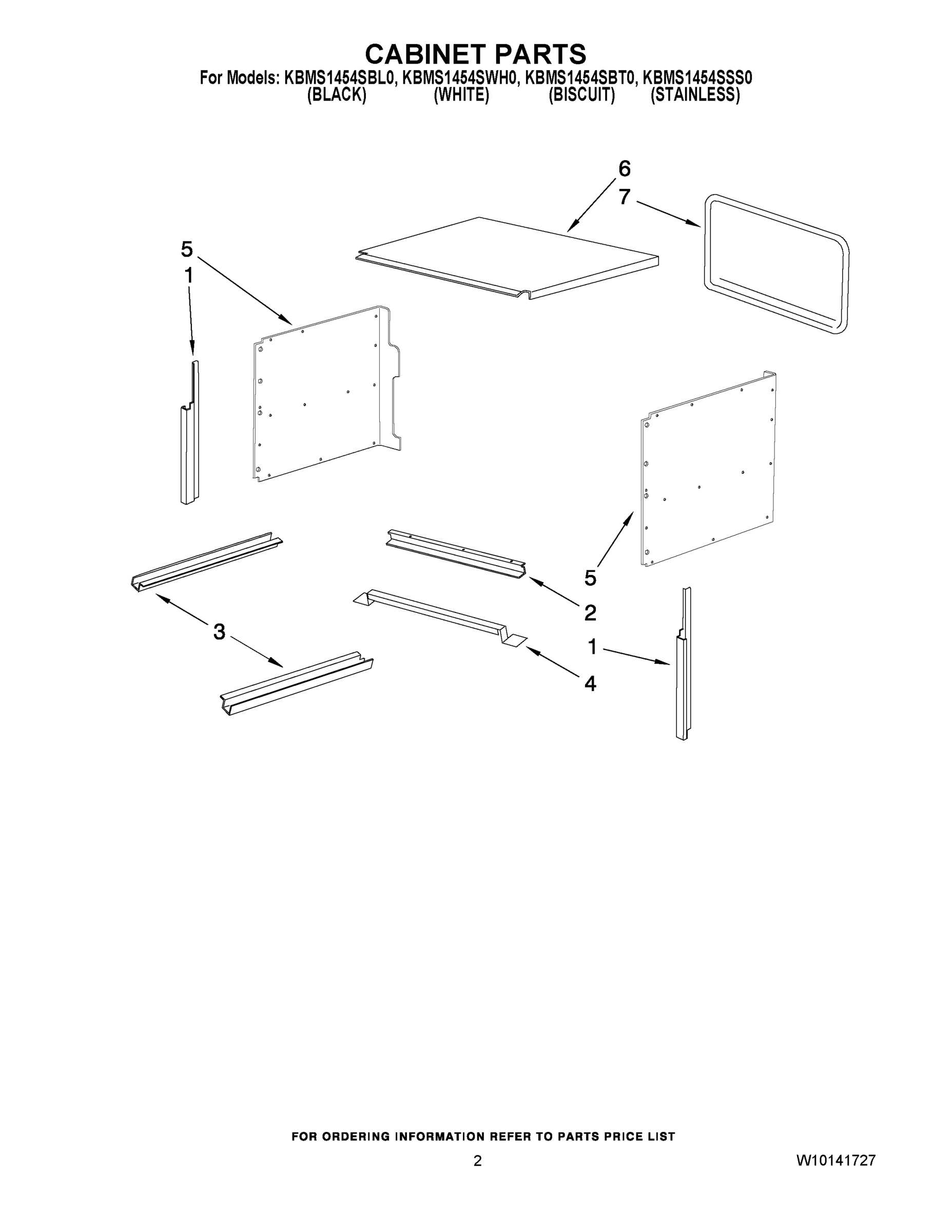 CABINET PARTS
For Models: KBMS1454SBL0, KBMS1454SWH0, KBMS1454SBT0, KBMS1454SSS0
(BLACK) (WHITE) (BISCUIT) (STAINLESS)

6
7
5
1
5
2
3
1
4

FOR ORDERING INFORMATION REFER TO PARTS PRICE LIST

2

W10141727