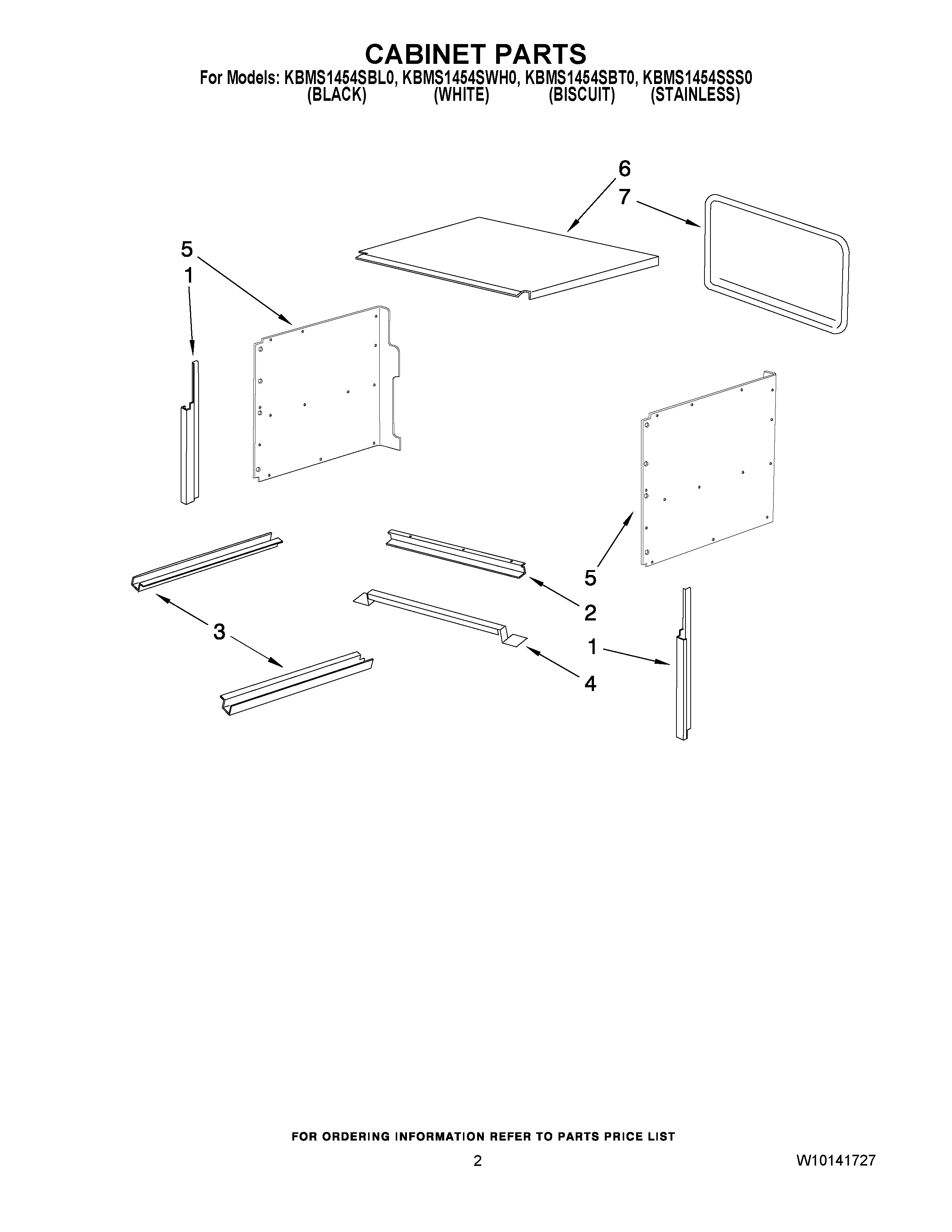 CABINET PARTS
For Models: KBMS1454SBL0, KBMS1454SWH0, KBMS1454SBT0, KBMS1454SSS0
(BLACK) (WHITE) (BISCUIT) (STAINLESS)

6
7
5
1
5
2
3
1
4

FOR ORDERING INFORMATION REFER TO PARTS PRICE LIST

2

W10141727