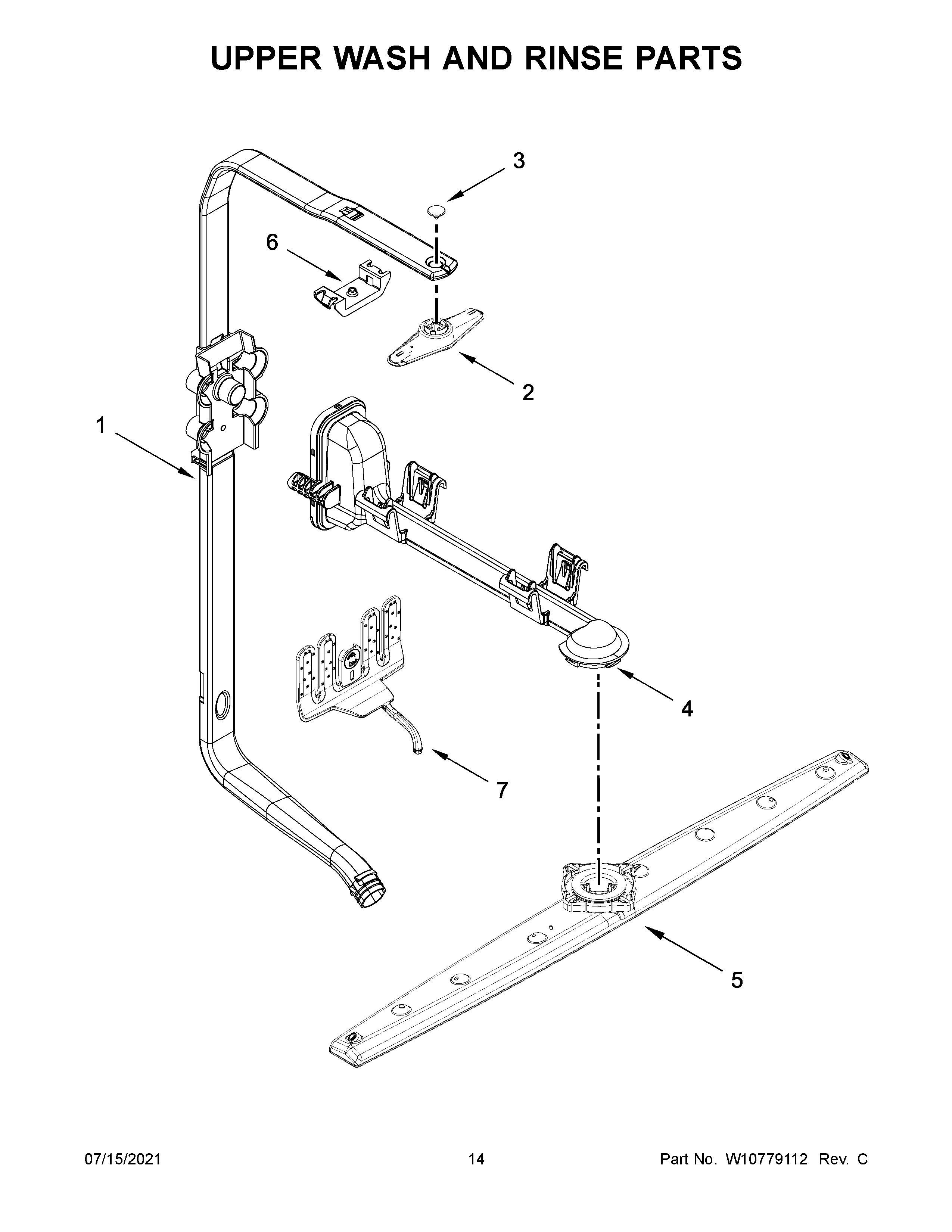 UPPER WASH AND RINSE PARTS

3

6

2

1

4

7

5

07/15/2021

14

Part No. W10779112 Rev. C