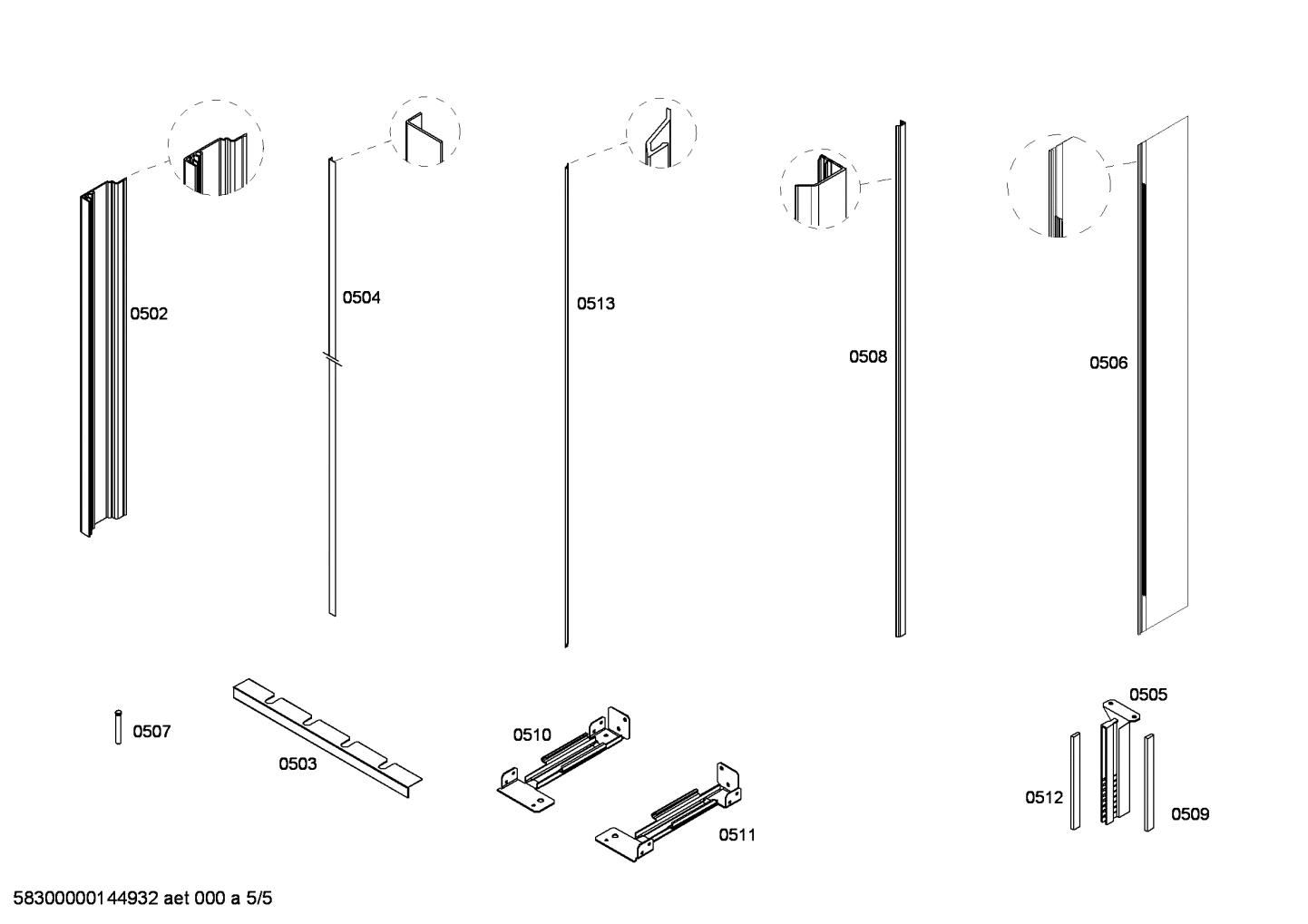 0502

0504

0513

0508

0506

0507

0503

0510

0511

0505

0512

0509

58300000144932 aet 000 a 5/5