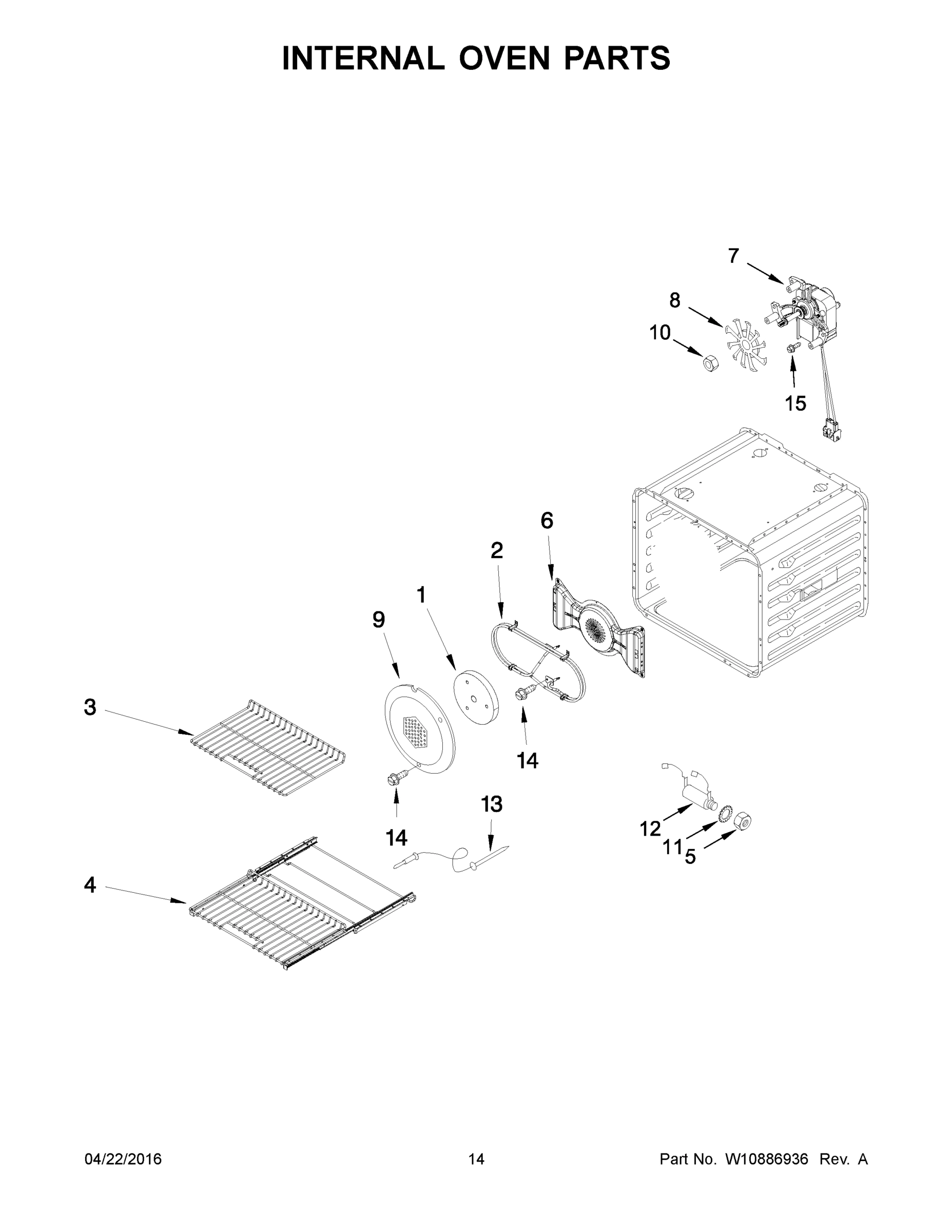 INTERNAL OVEN PARTS

7

8

10

15

6

2

1

9

3

14

14

13

12

11

5

4

04/22/2016

14

Part No. W10886936 Rev. A