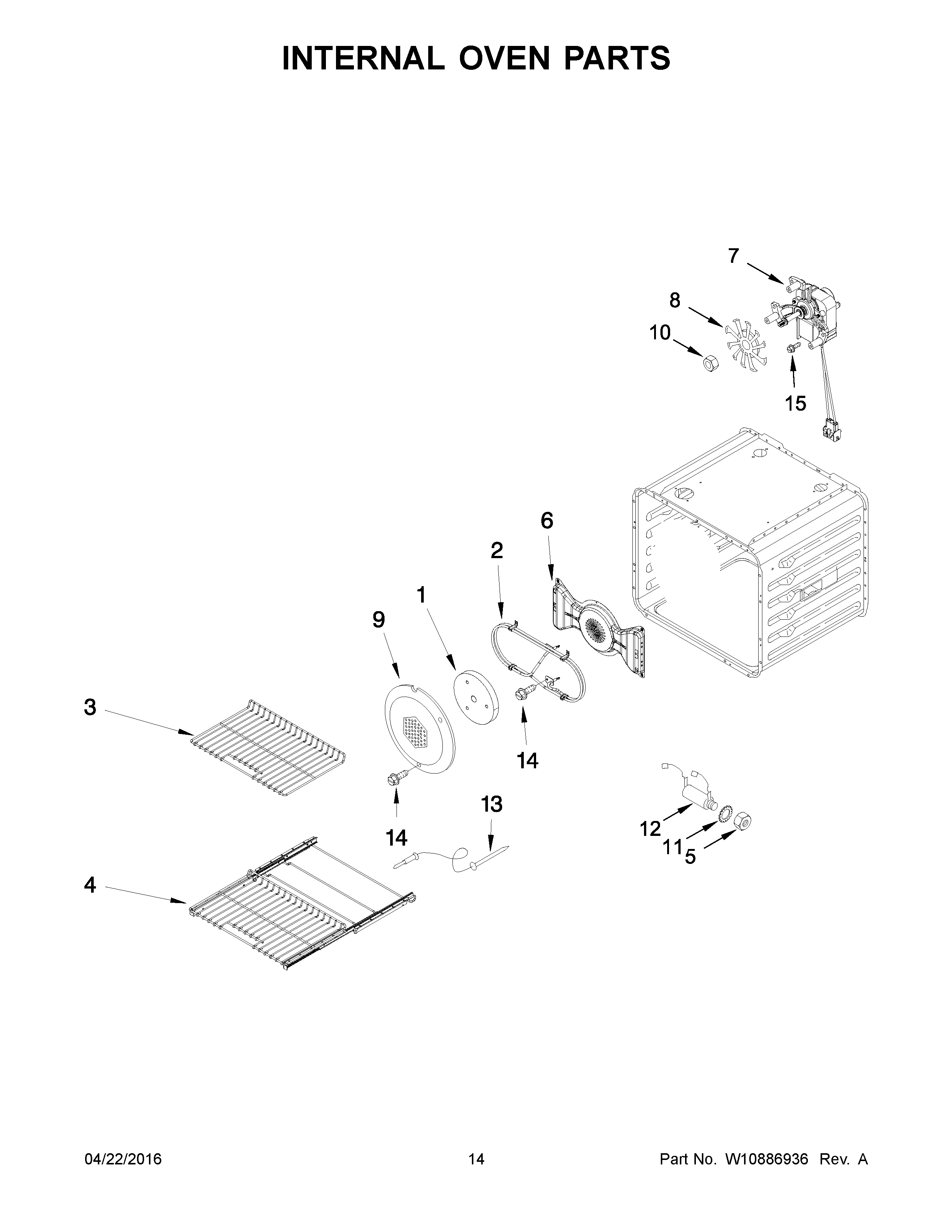 INTERNAL OVEN PARTS

7
8
10
15
6
2
1
9
3
14
14
13
12
11
5
4

04/22/2016
14
Part No. W10886936 Rev. A