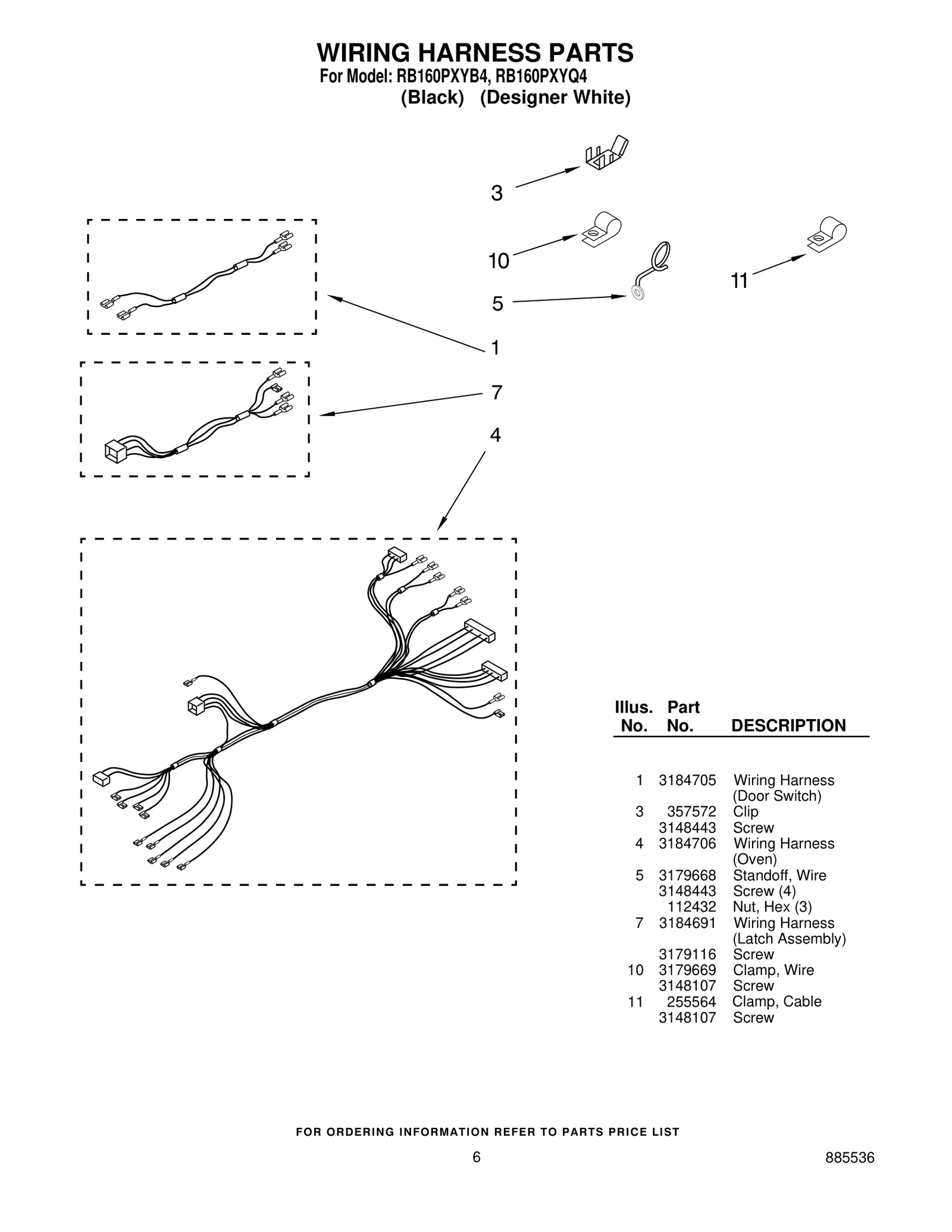 WIRING HARNESS PARTS
For Model: RB160PXYB4, RB160PXYQ4
(Black) (Designer White)

3
10
5
11
1
7
4

| Illus. No. | Part No. | DESCRIPTION |
|---|---|---|
| 1 | 3184705 | Wiring Harness (Door Switch) |
| 3 | 357572 | Clip |
| | 3148443 | Screw |
| 4 | 3184706 | Wiring Harness (Oven) |
| 5 | 3179668 | Standoff, Wire |
| | 3148443 | Screw (4) |
| | 112432 | Nut, Hex (3) |
| 7 | 3184691 | Wiring Harness (Latch Assembly) |
| | 3179116 | Screw |
| 10 | 3179669 | Clamp, Wire |
| | 3148107 | Screw |
| 11 | 255564 | Clamp, Cable |
| | 3148107 | Screw |

FOR ORDERING INFORMATION REFER TO PARTS PRICE LIST

6

885536