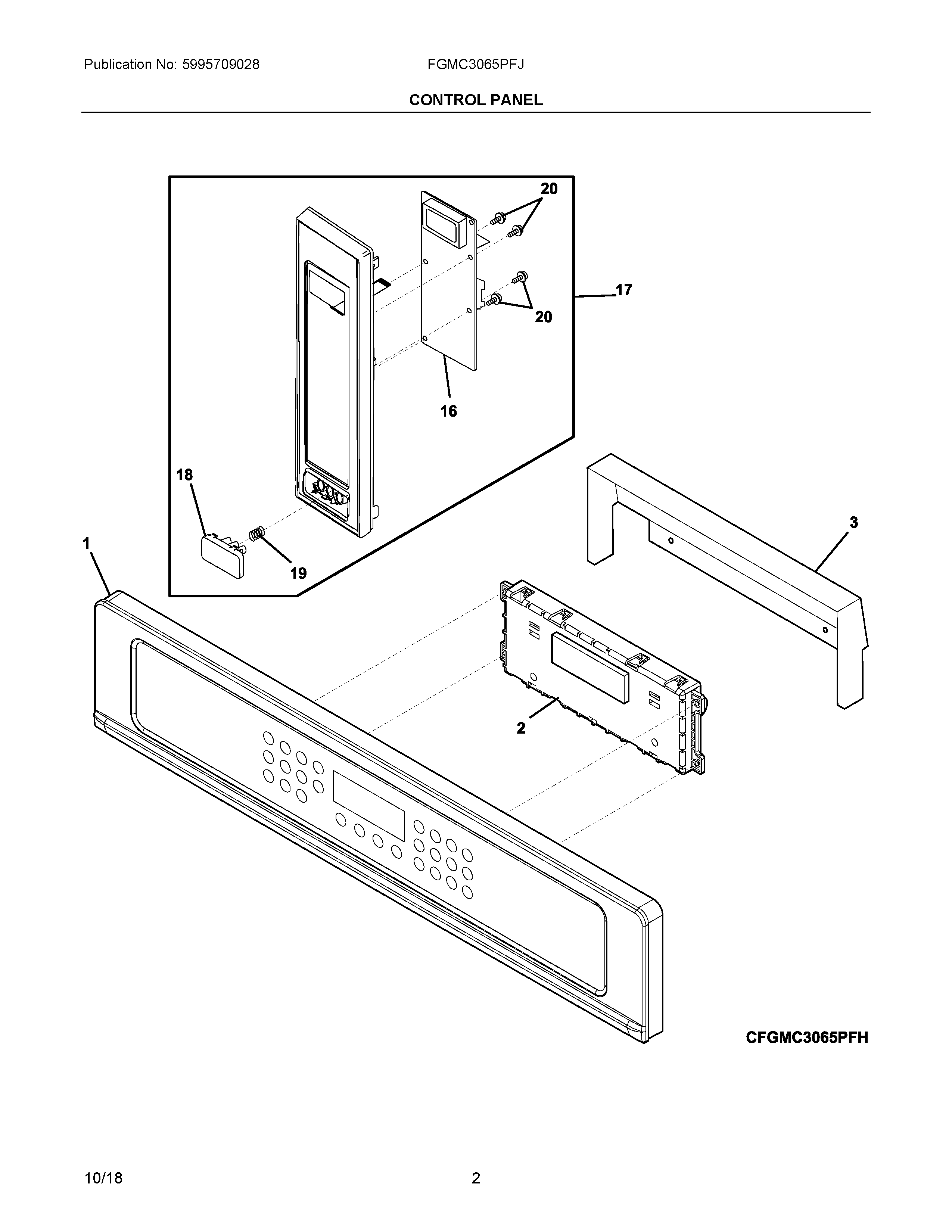 Publication No: 5995709028

FGMC3065PFJ

CONTROL PANEL

20

17

20

16

18

3

1

19

2

CFGMC3065PFH

10/18

2