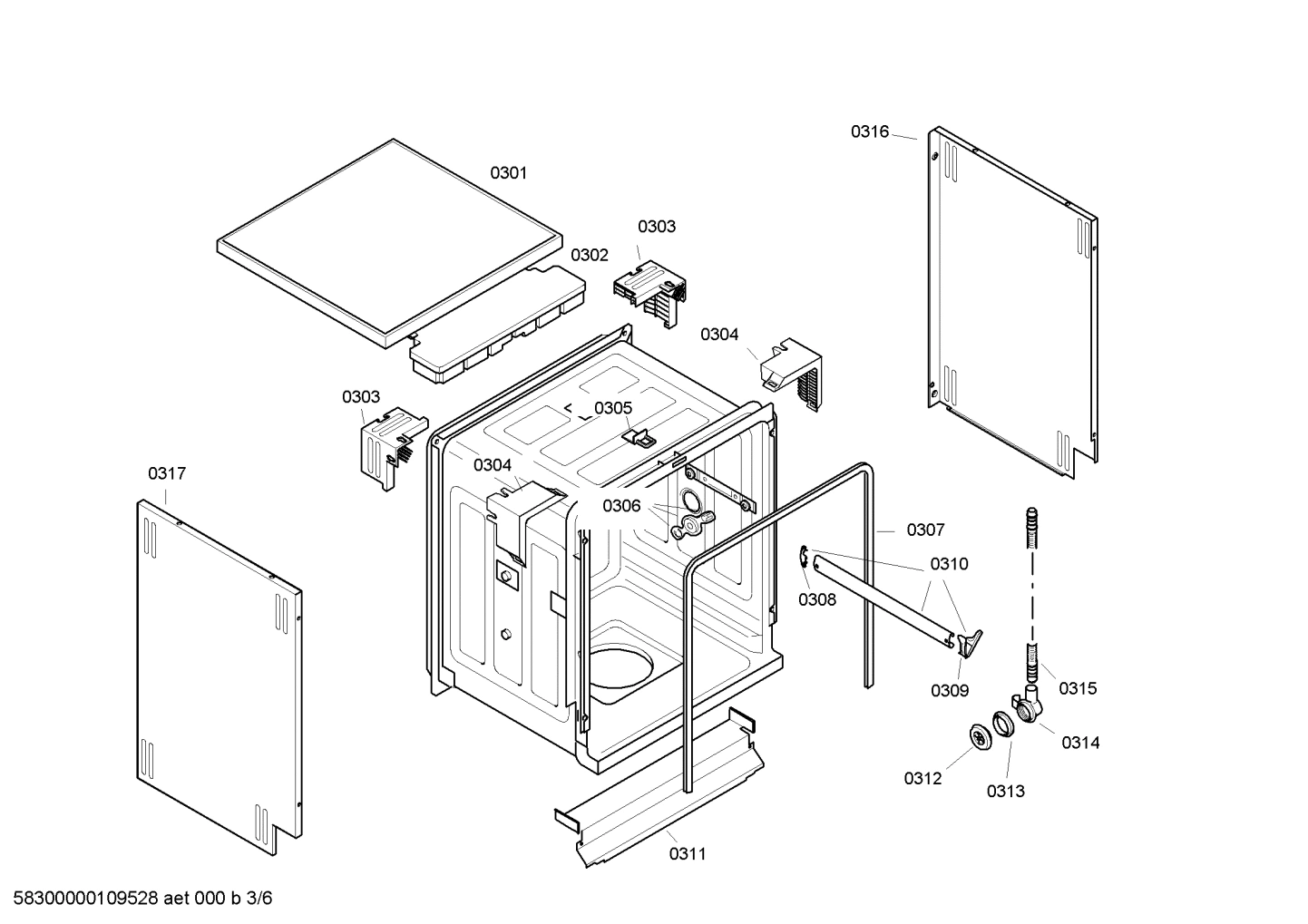 0316

0301

0303

0302

0304

0303

0305

0317

0304

0306

0307

0310

0308

0309

0315

0314

0312

0313

0311

58300000109528 aet 000 b 3/6