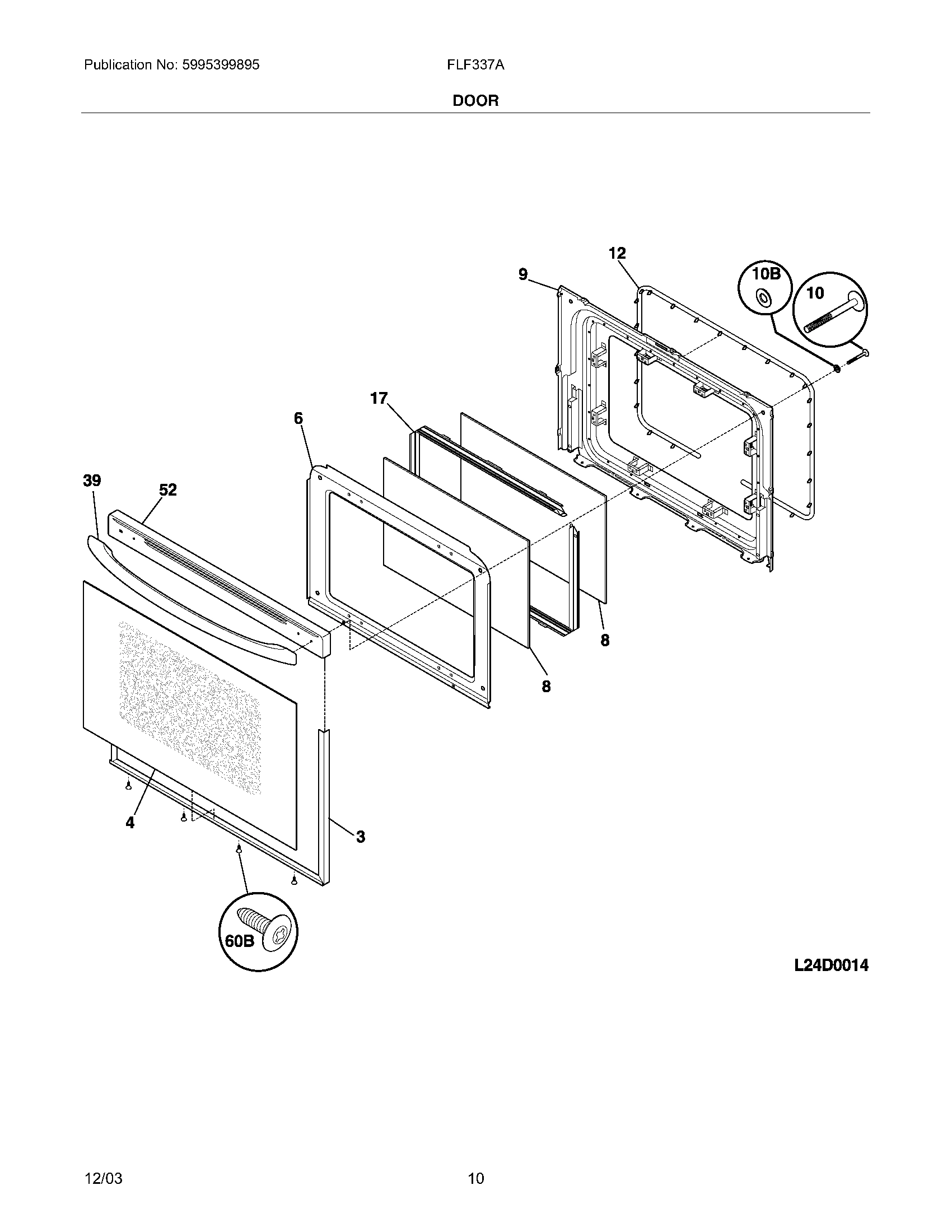 Publication No: 5995399895

FLF337A

DOOR

12
9
10B
10
17
6
39
52
8
8
4
3
60B

L24D0014

12/03

10