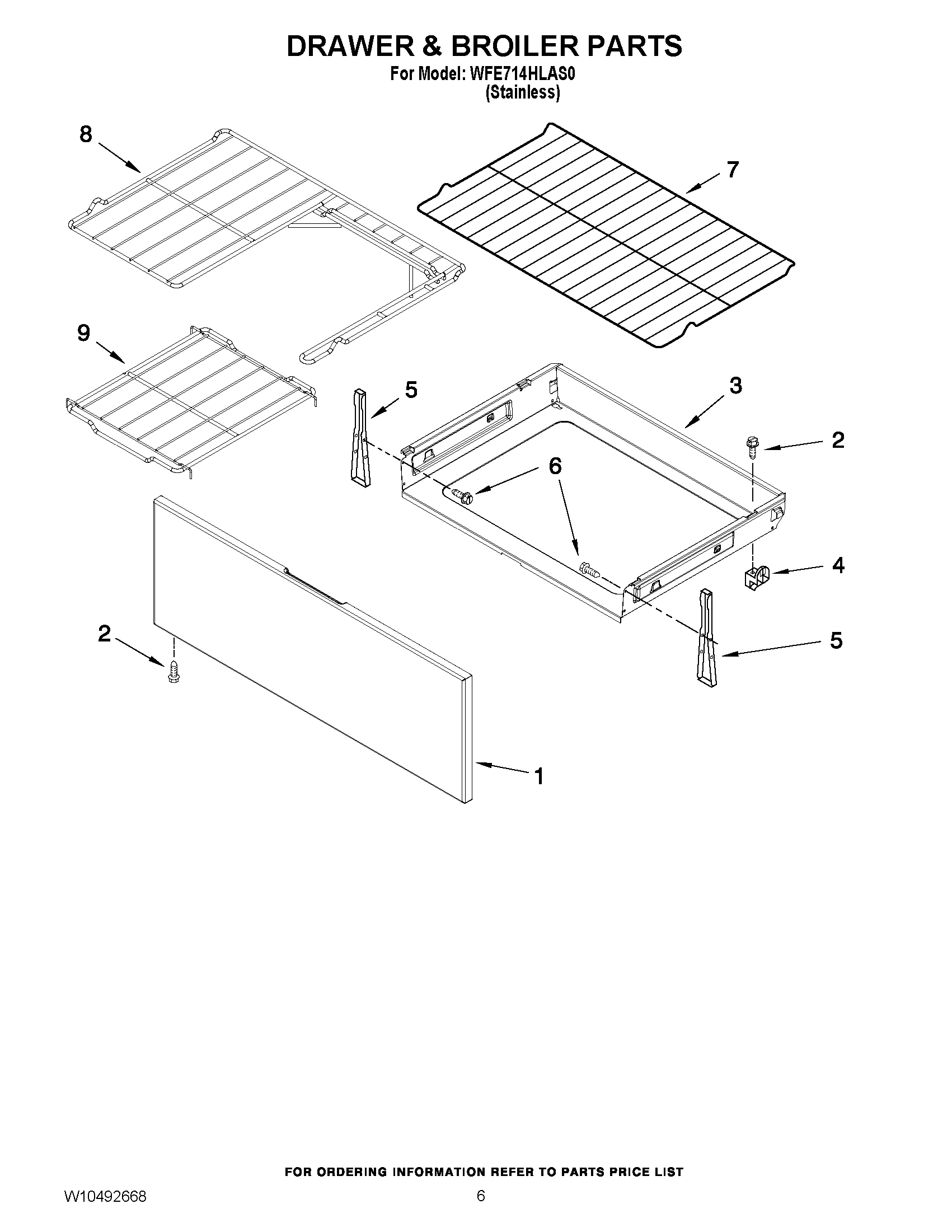 DRAWER & BROILER PARTS
For Model: WFE714HLAS0
(Stainless)

8

7

9

5

3

2

6

4

2

5

1

FOR ORDERING INFORMATION REFER TO PARTS PRICE LIST

W10492668

6