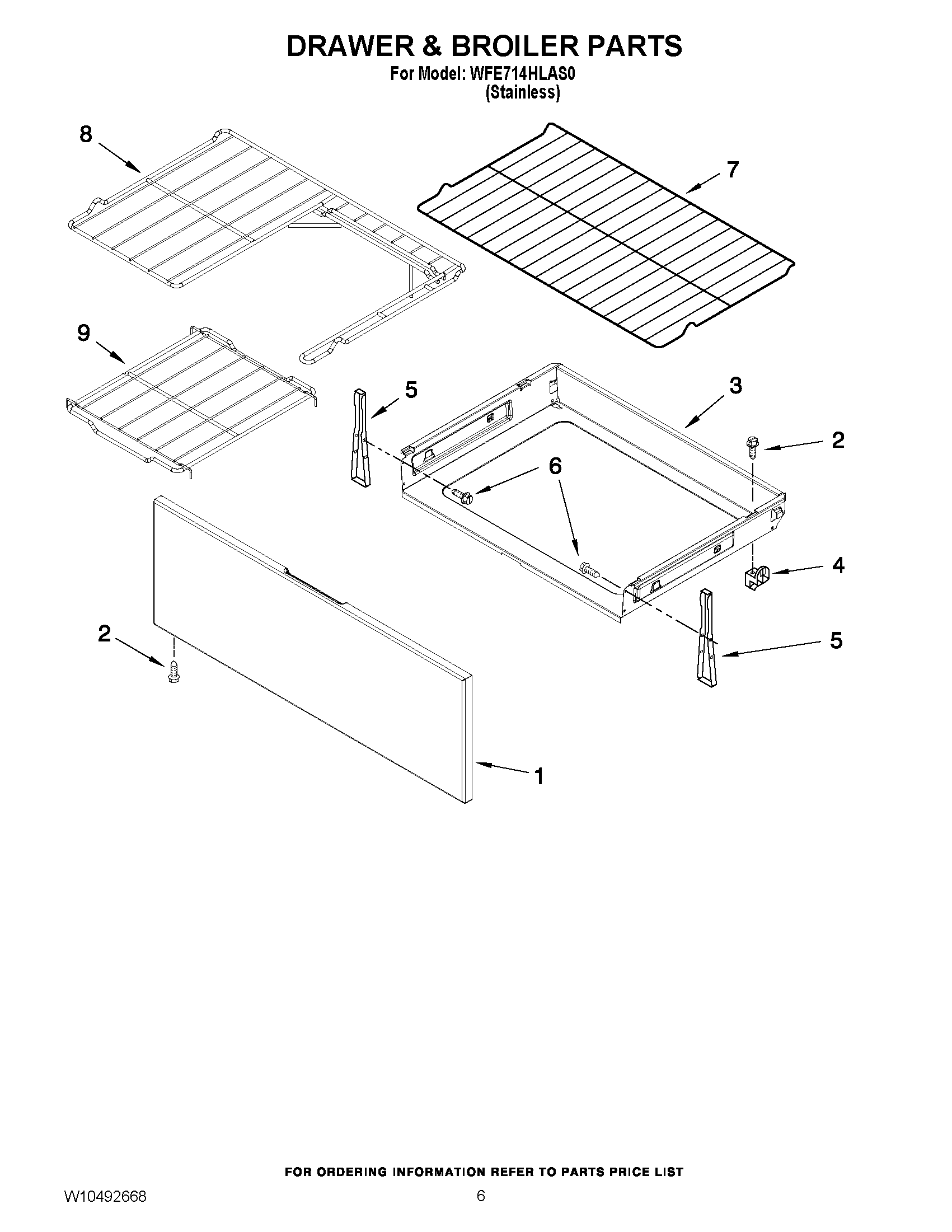 DRAWER & BROILER PARTS
For Model: WFE714HLAS0
(Stainless)

8

7

9

5

3

2

6

4

2

5

1

FOR ORDERING INFORMATION REFER TO PARTS PRICE LIST

W10492668

6